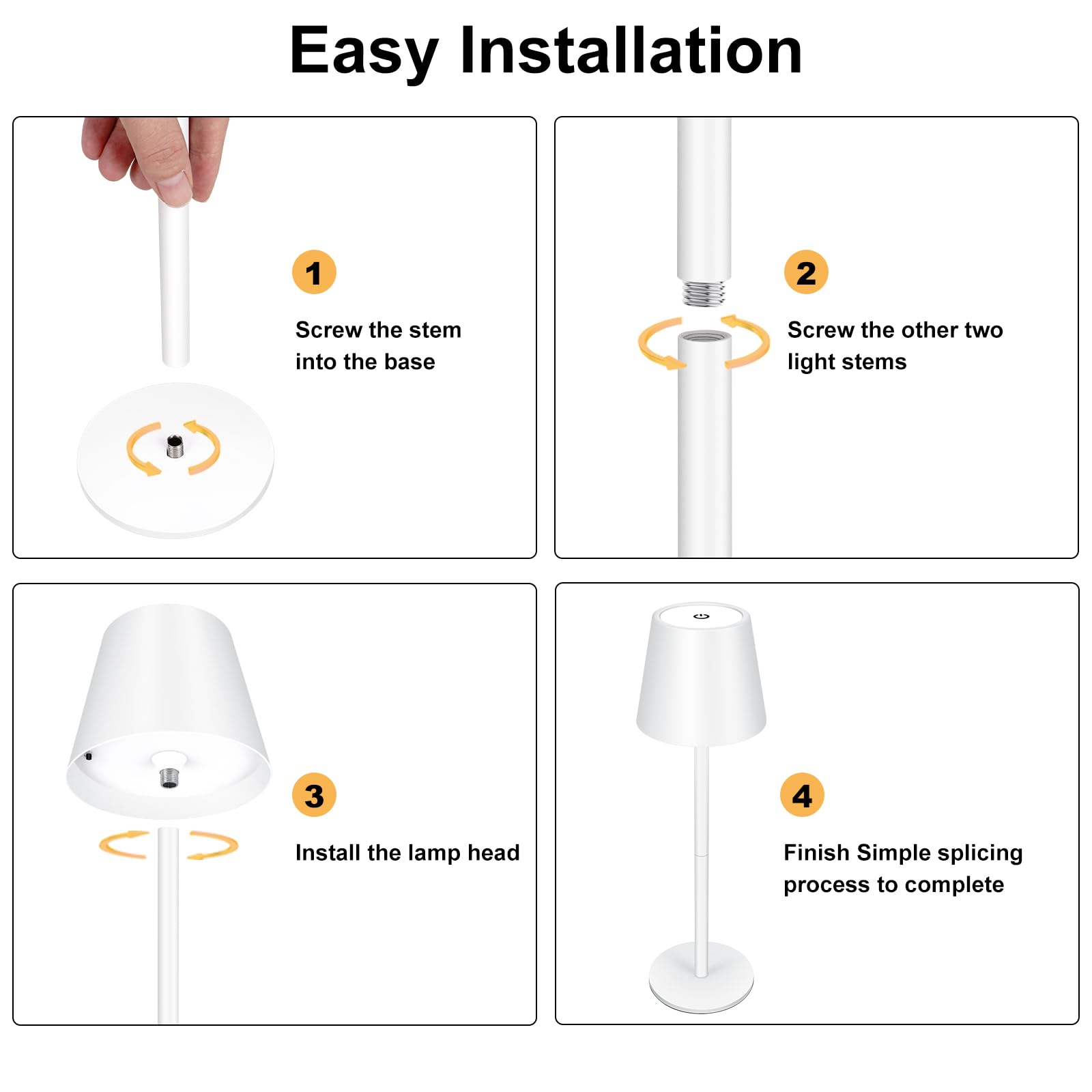 Easy Installation

1

Screw the stem into the base

2

Screw the other two light stems

3

Install the lamp head

4

Finish Simple splicing process to complete