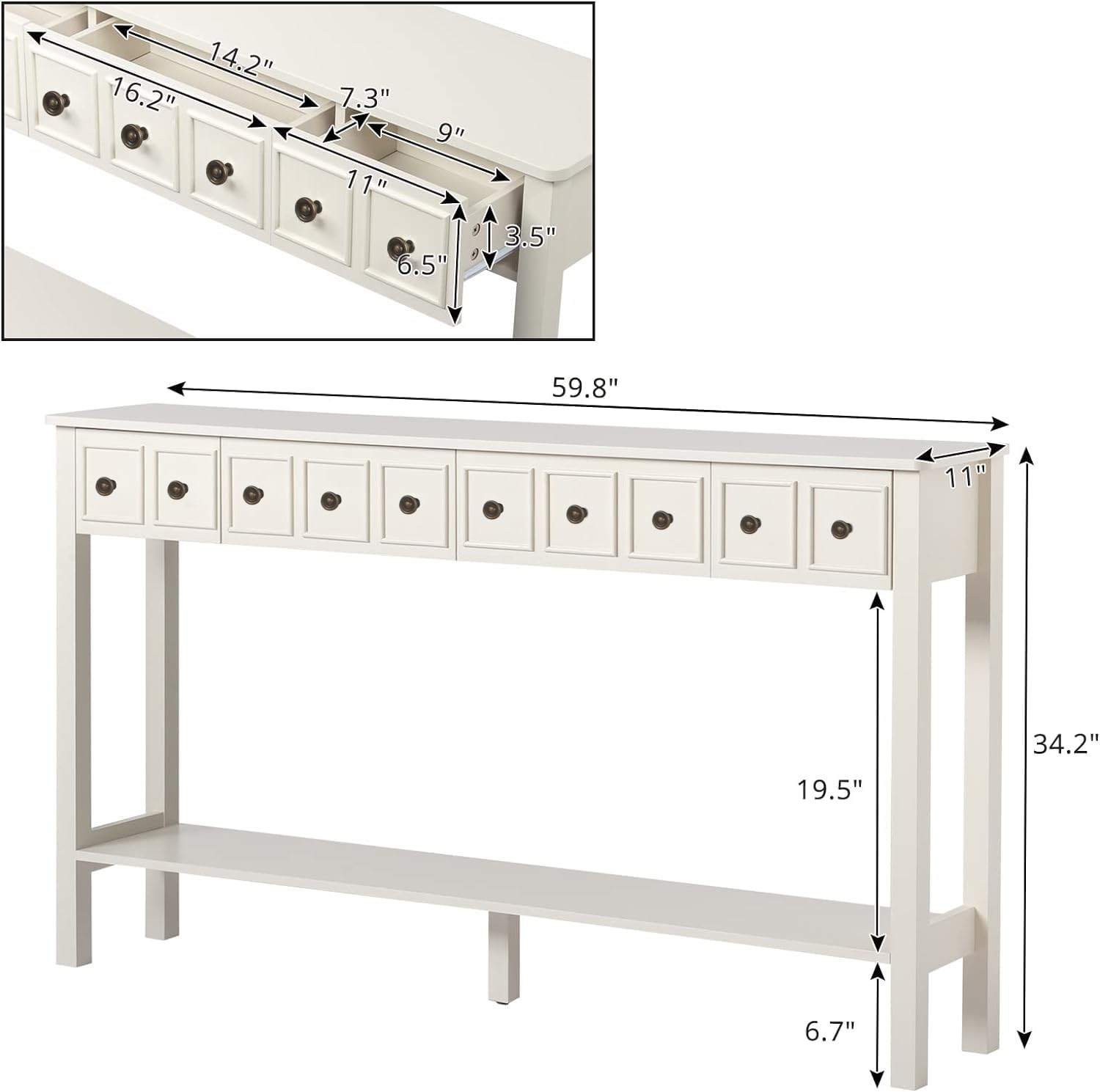 14.2"
16.2"
7.3"
9"
11"
3.5"
6.5"

59.8"
11"
34.2"
19.5"
6.7"