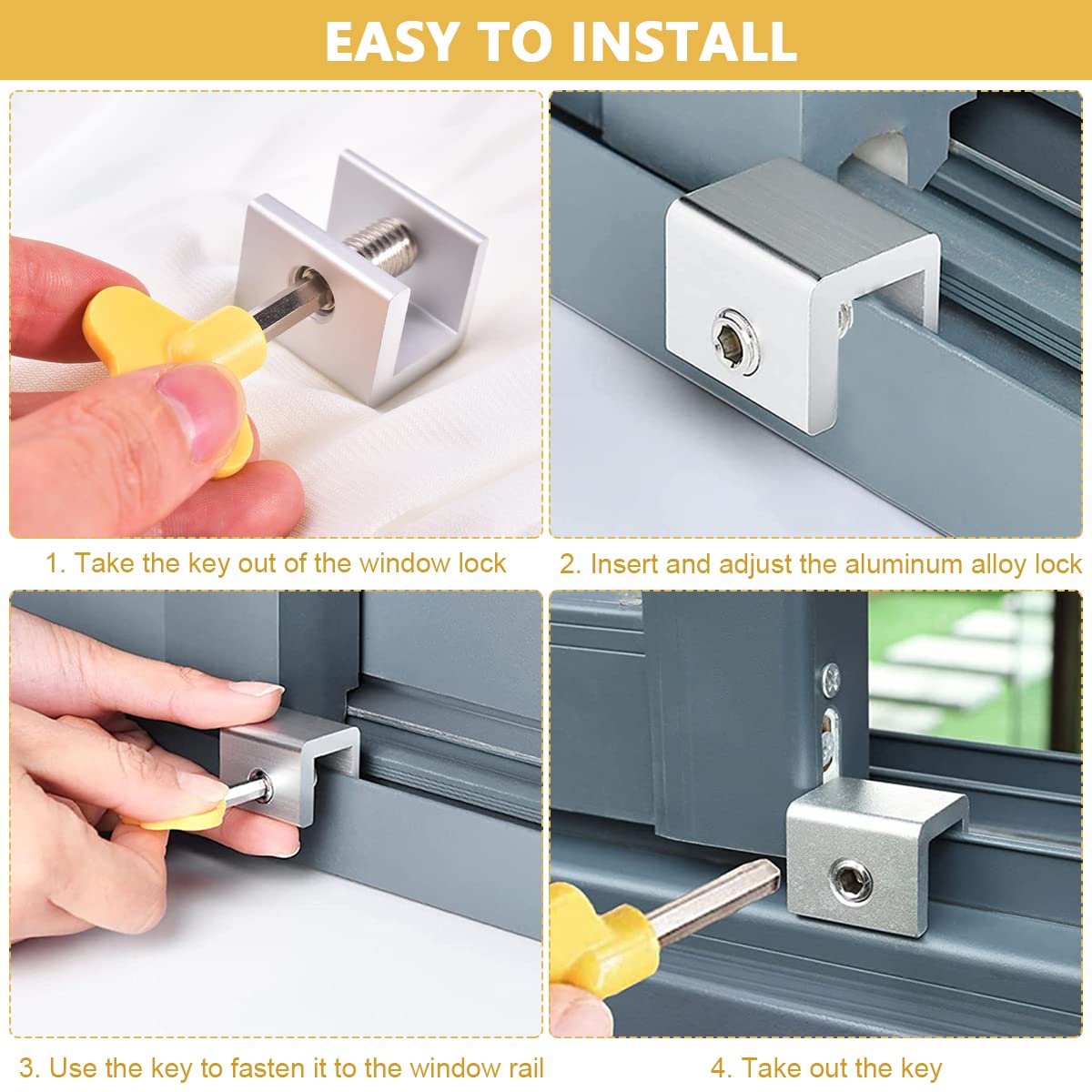 EASY TO INSTALL

1. Take the key out of the window lock

2. Insert and adjust the aluminum alloy lock

3. Use the key to fasten it to the window rail

4. Take out the key