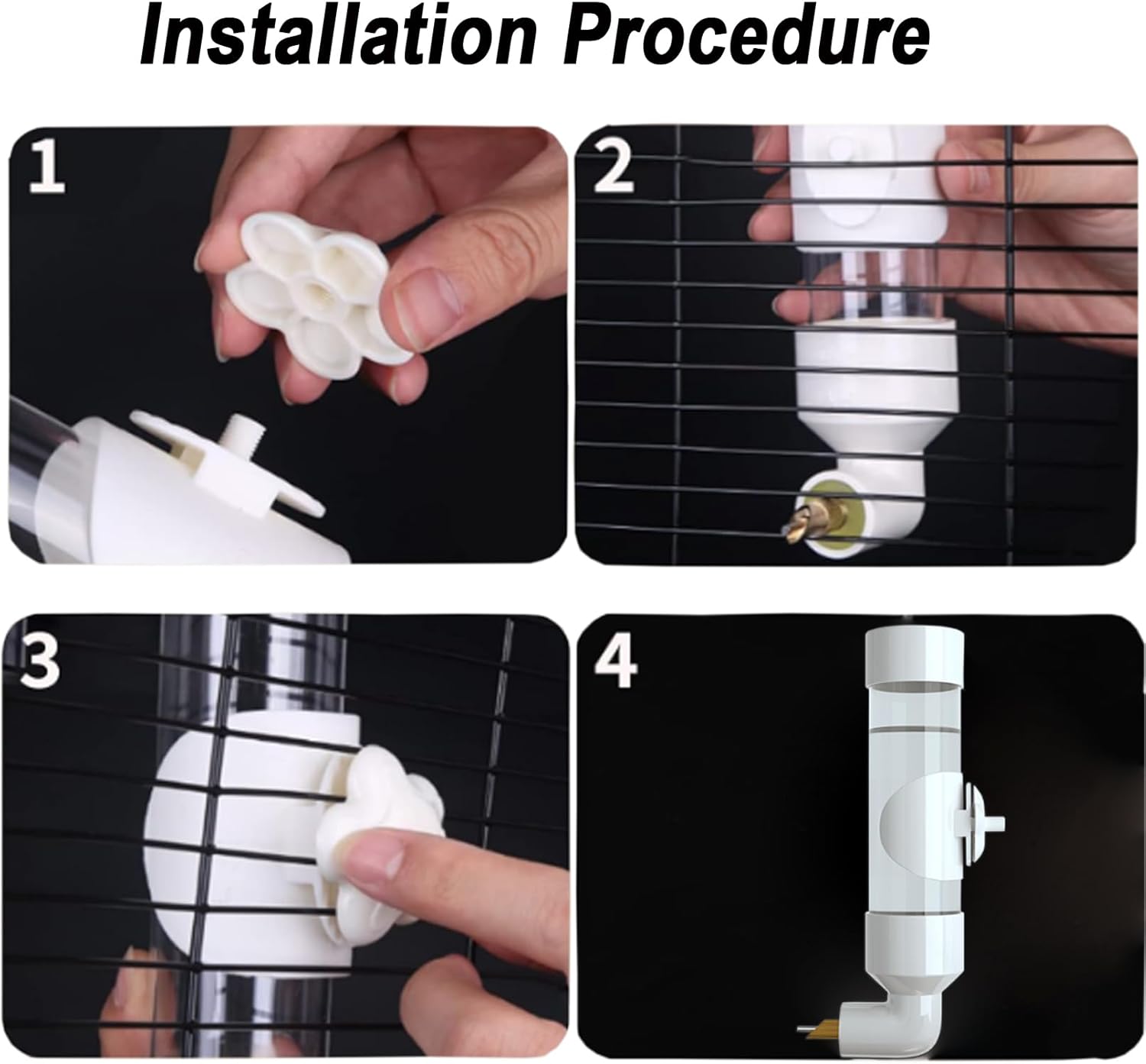 Installation Procedure

1

2

3

4