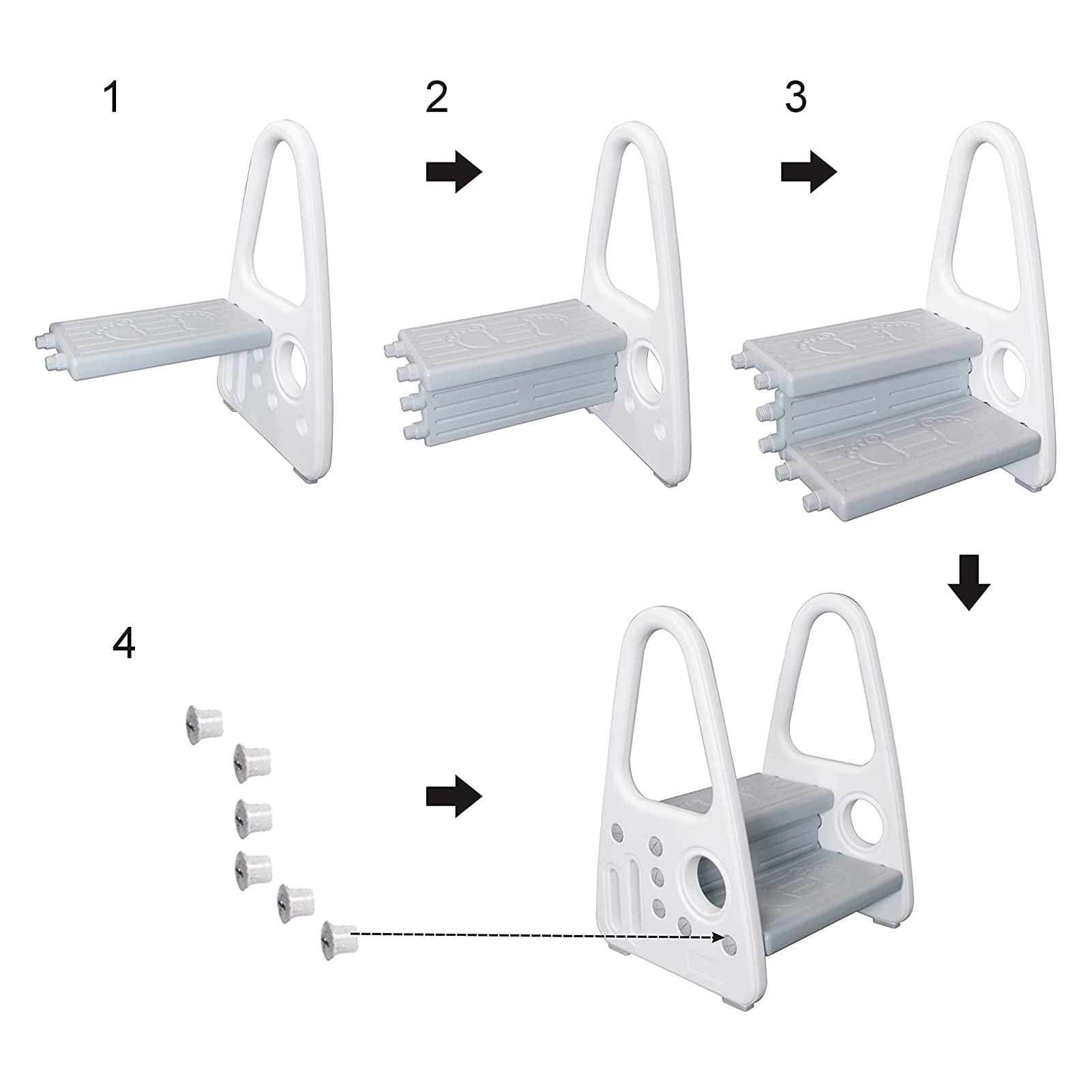 1

2

3

4