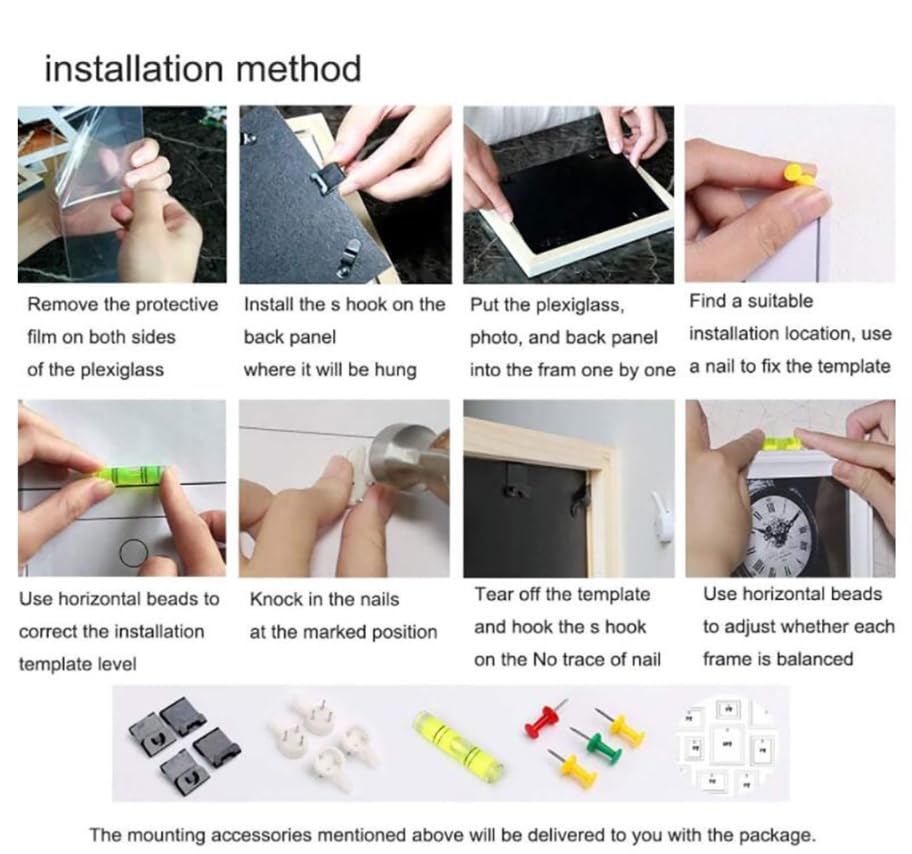 installation method

Remove the protective film on both sides of the plexiglass

Install the s hook on the back panel where it will be hung

Put the plexiglass, photo, and back panel into the fram one by one

Find a suitable installation location, use a nail to fix the template

Use horizontal beads to correct the installation template level

Knock in the nails at the marked position

Tear off the template and hook the s hook on the No trace of nail

Use horizontal beads to adjust whether each frame is balanced

The mounting accessories mentioned above will be delivered to you with the package.