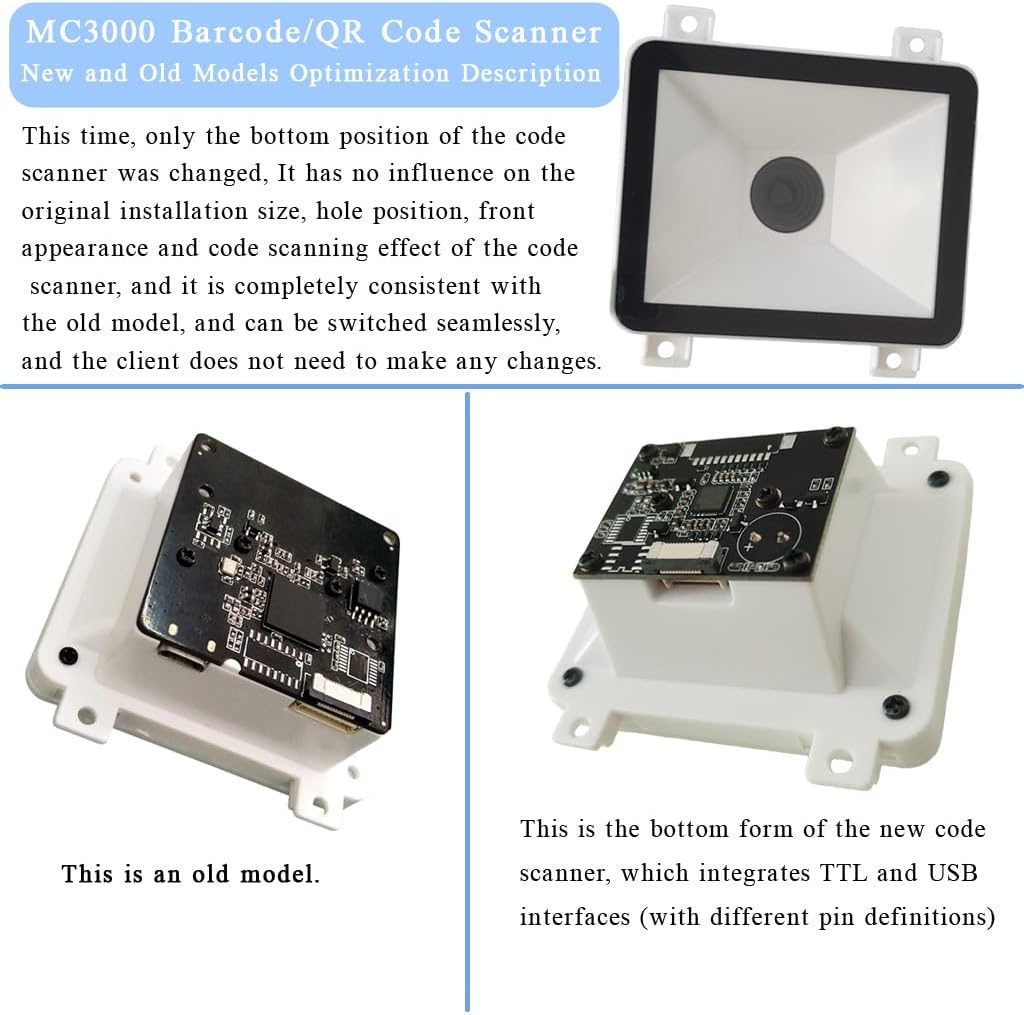 MC3000 Barcode/QR Code Scanner
New and Old Models Optimization Description

This time, only the bottom position of the code scanner was changed, It has no influence on the original installation size, hole position, front appearance and code scanning effect of the code scanner, and it is completely consistent with the old model, and can be switched seamlessly, and the client does not need to make any changes.

This is an old model.

This is the bottom form of the new code scanner, which integrates TTL and USB interfaces (with different pin definitions)