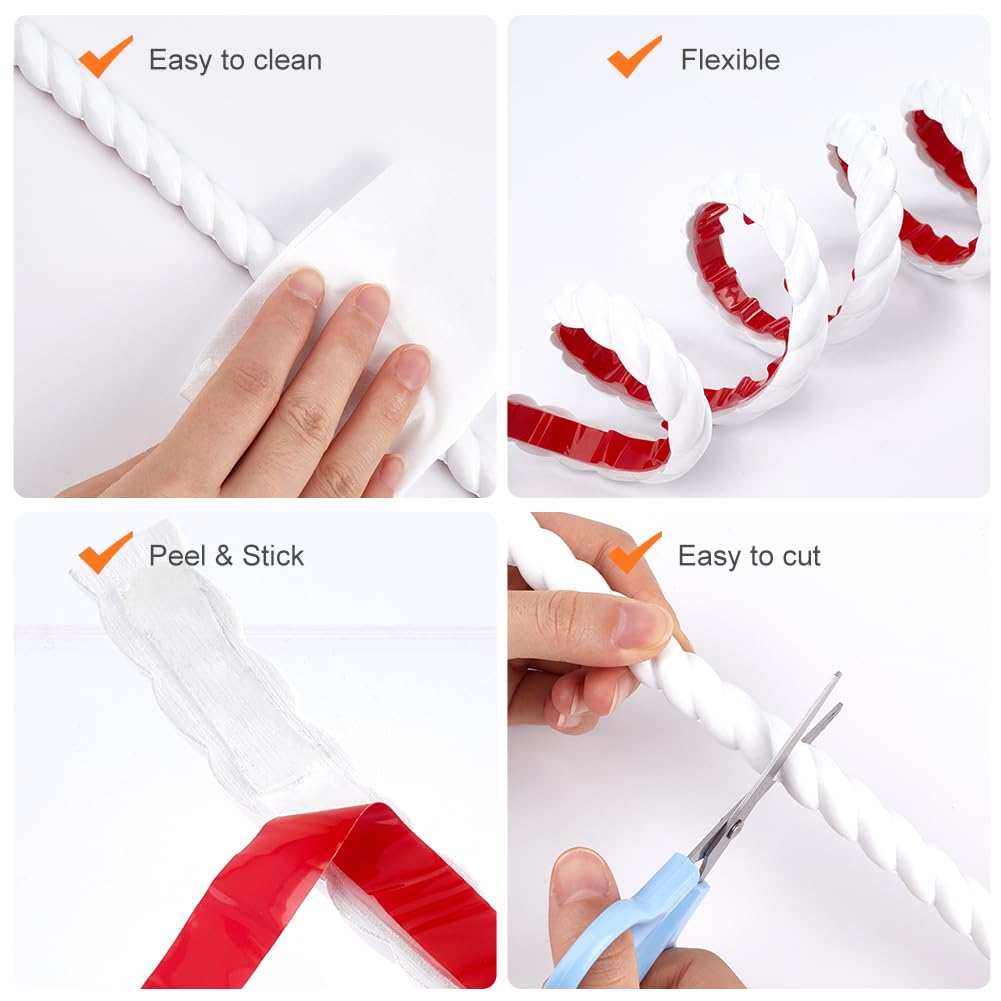 Easy to clean

Flexible

Peel & Stick

Easy to cut