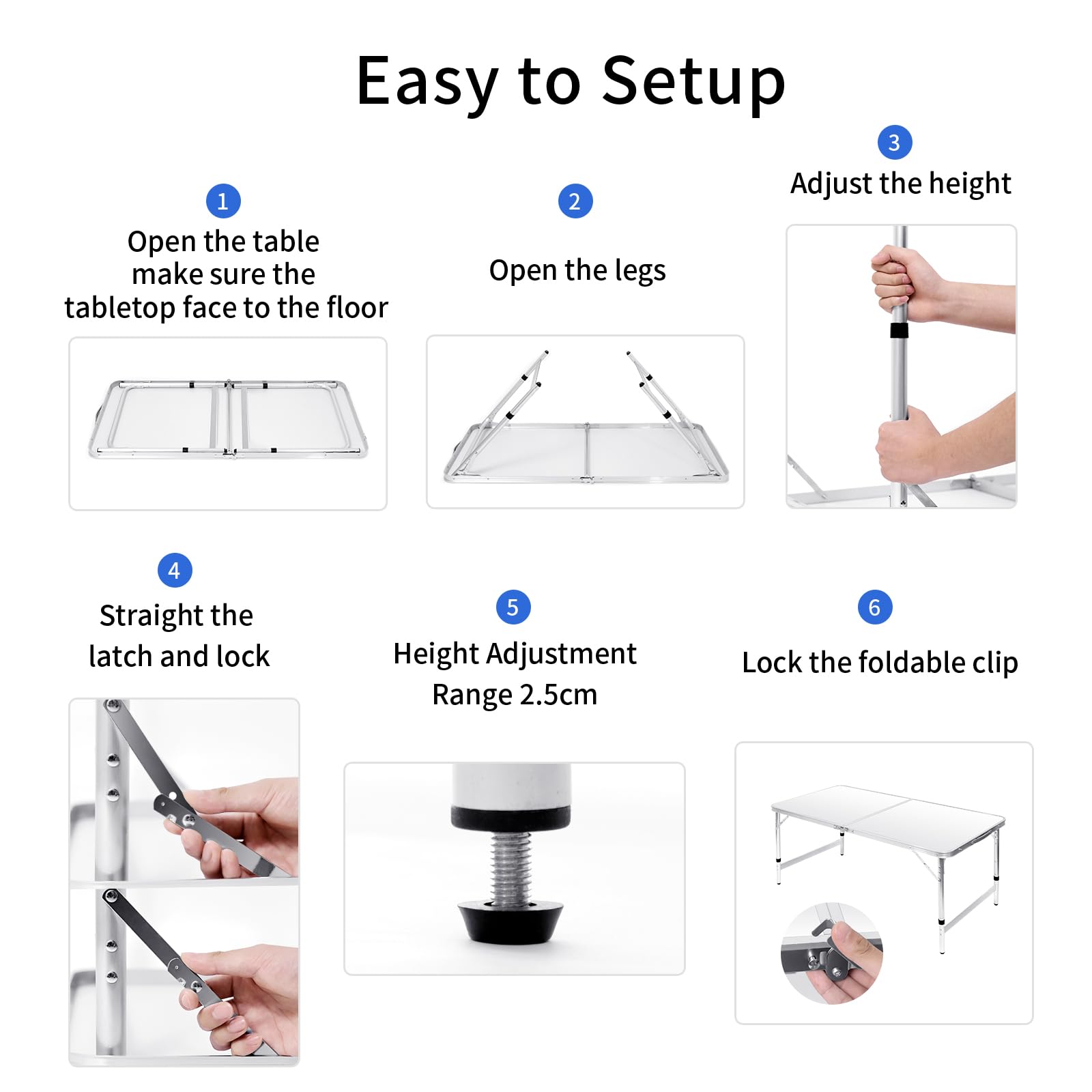 Easy to Setup

1
Open the table
make sure the
tabletop face to the floor

2
Open the legs

3
Adjust the height

4
Straight the
latch and lock

5
Height Adjustment
Range 2.5cm

6
Lock the foldable clip