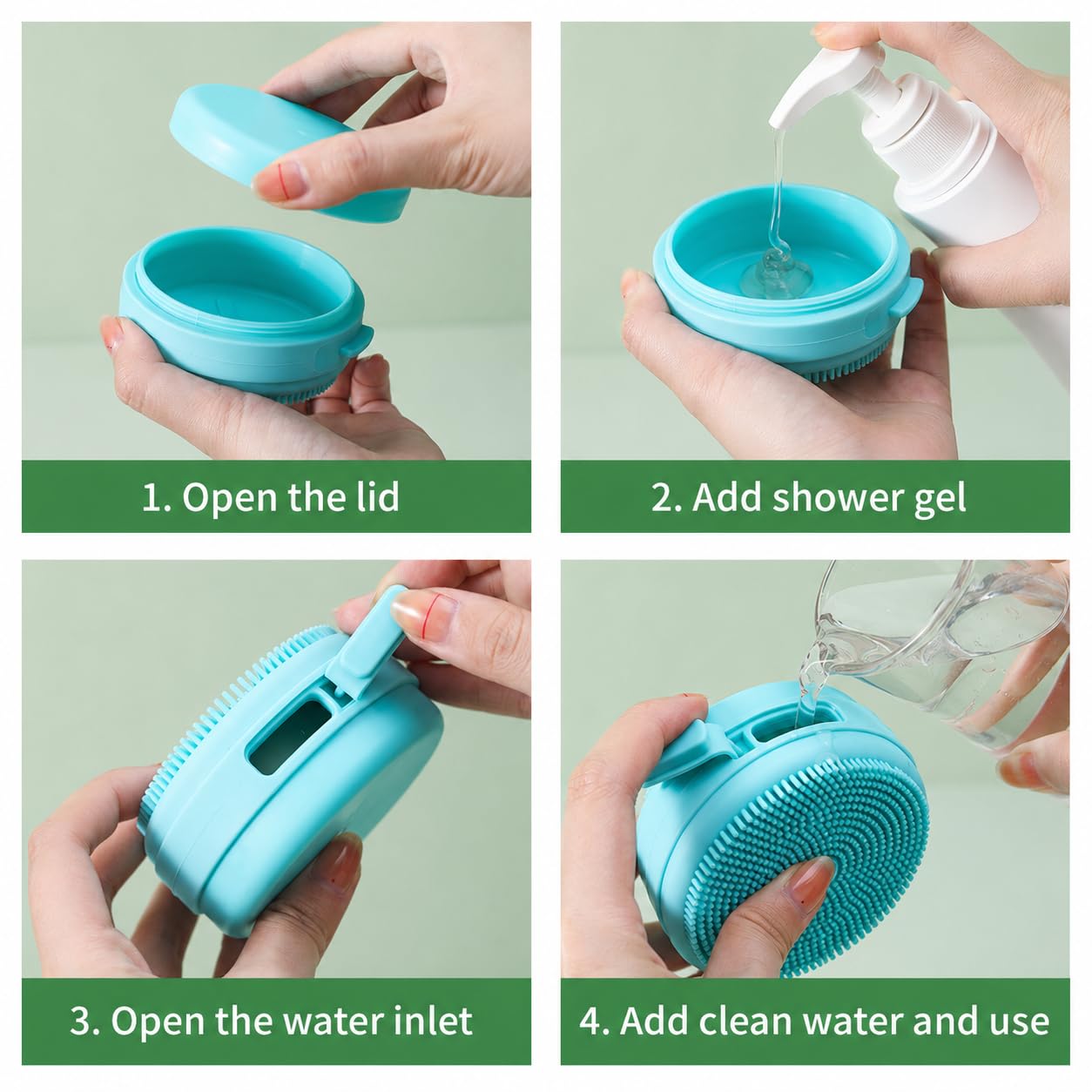 1. Open the lid

2. Add shower gel

3. Open the water inlet

4. Add clean water and use