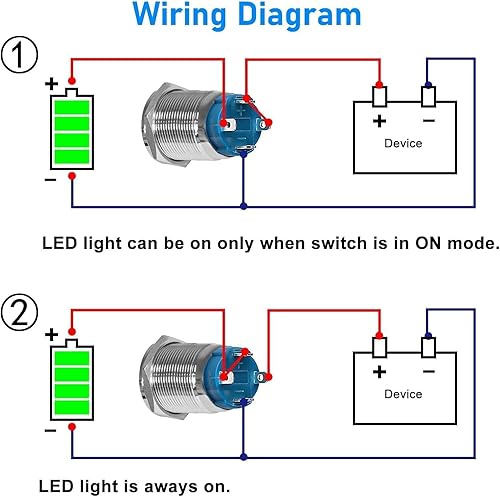 Wiring Diagram

①

+

−

+

−

Device

LED light can be on only when switch is in ON mode.

②

+

−

+

−

Device

LED light is aways on.