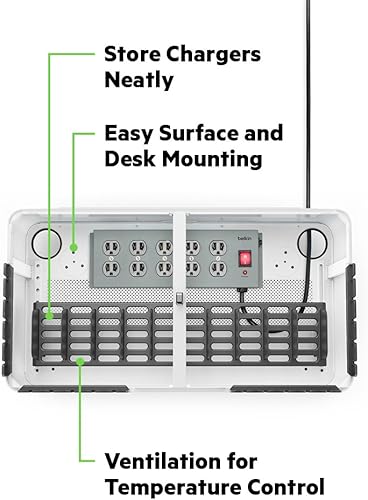 Store Chargers Neatly

Easy Surface and Desk Mounting

belkin

Ventilation for Temperature Control