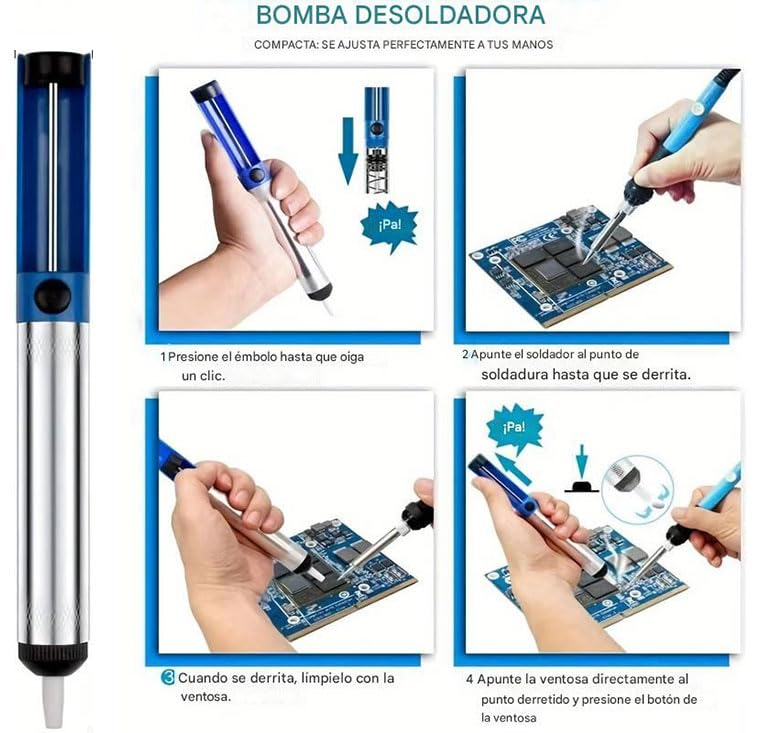 BOMBA DESOLDADORA

COMPACTA: SE AJUSTA PERFECTAMENTE A TUS MANOS

¡Pa!

1 Presione el émbolo hasta que oiga un clic.

2 Apunte el soldador al punto de soldadura hasta que se derrita.

¡Pa!

3 Cuando se derrita, límpielo con la ventosa.

4 Apunte la ventosa directamente al punto derretido y presione el botón de la ventosa