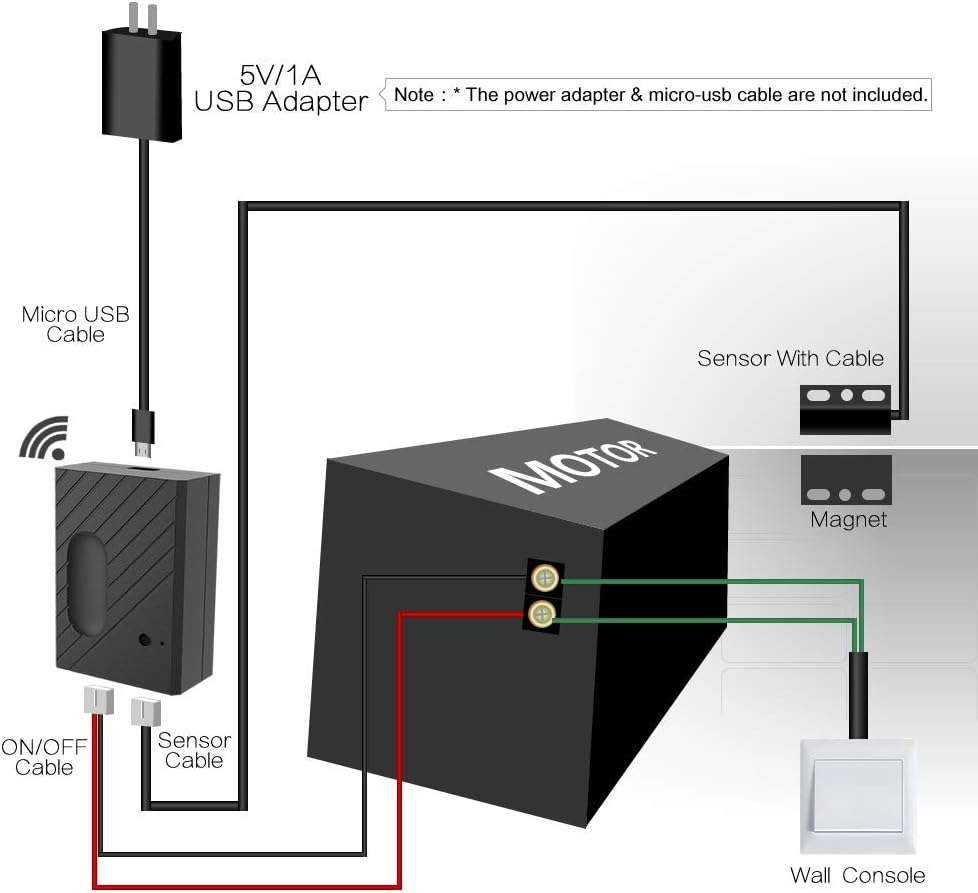 5V/1A
USB Adapter

Note : * The power adapter & micro-usb cable are not included.

Micro USB
Cable

Sensor With Cable

MOTOR

Magnet

ON/OFF
Cable

Sensor
Cable

Wall Console