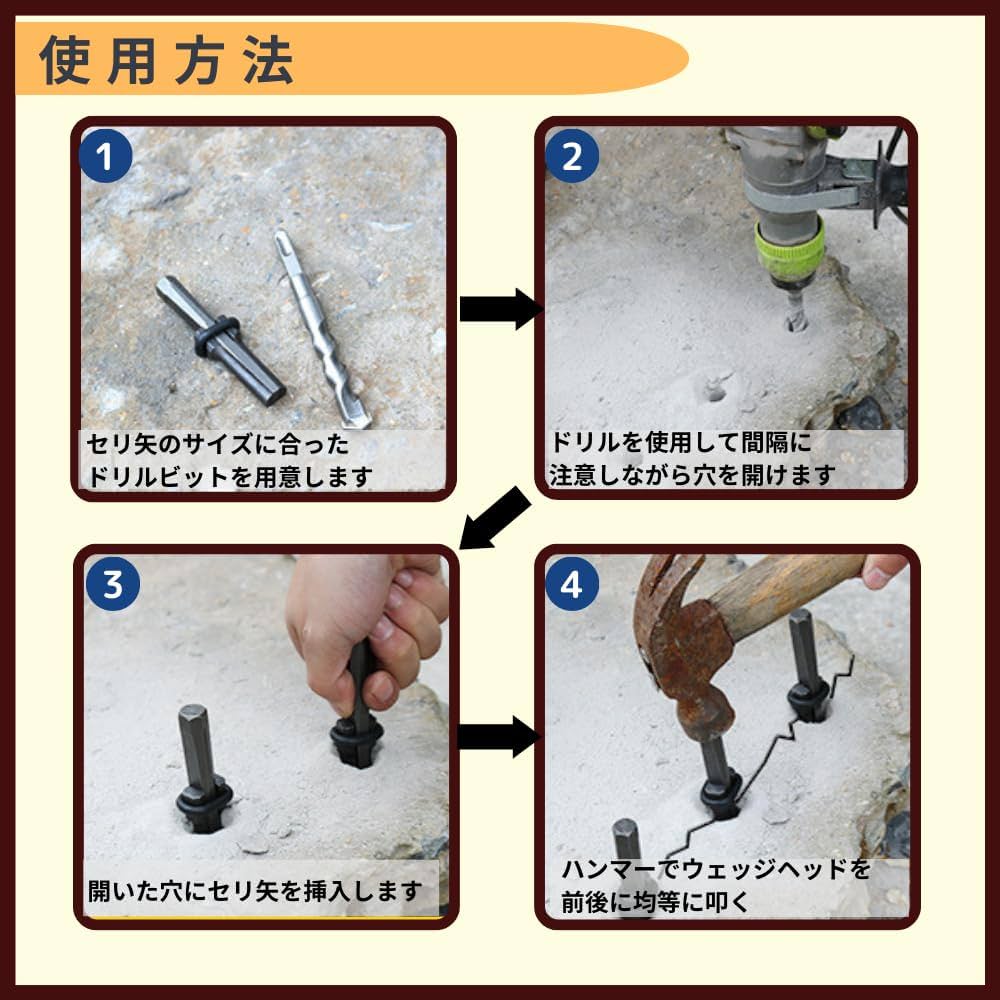 使用方法

1

セリ矢のサイズに合ったドリルビットを用意します

2

ドリルを使用して間隔に注意しながら穴を開けます

3

開いた穴にセリ矢を挿入します

4

ハンマーでウェッジヘッドを前後に均等に叩く