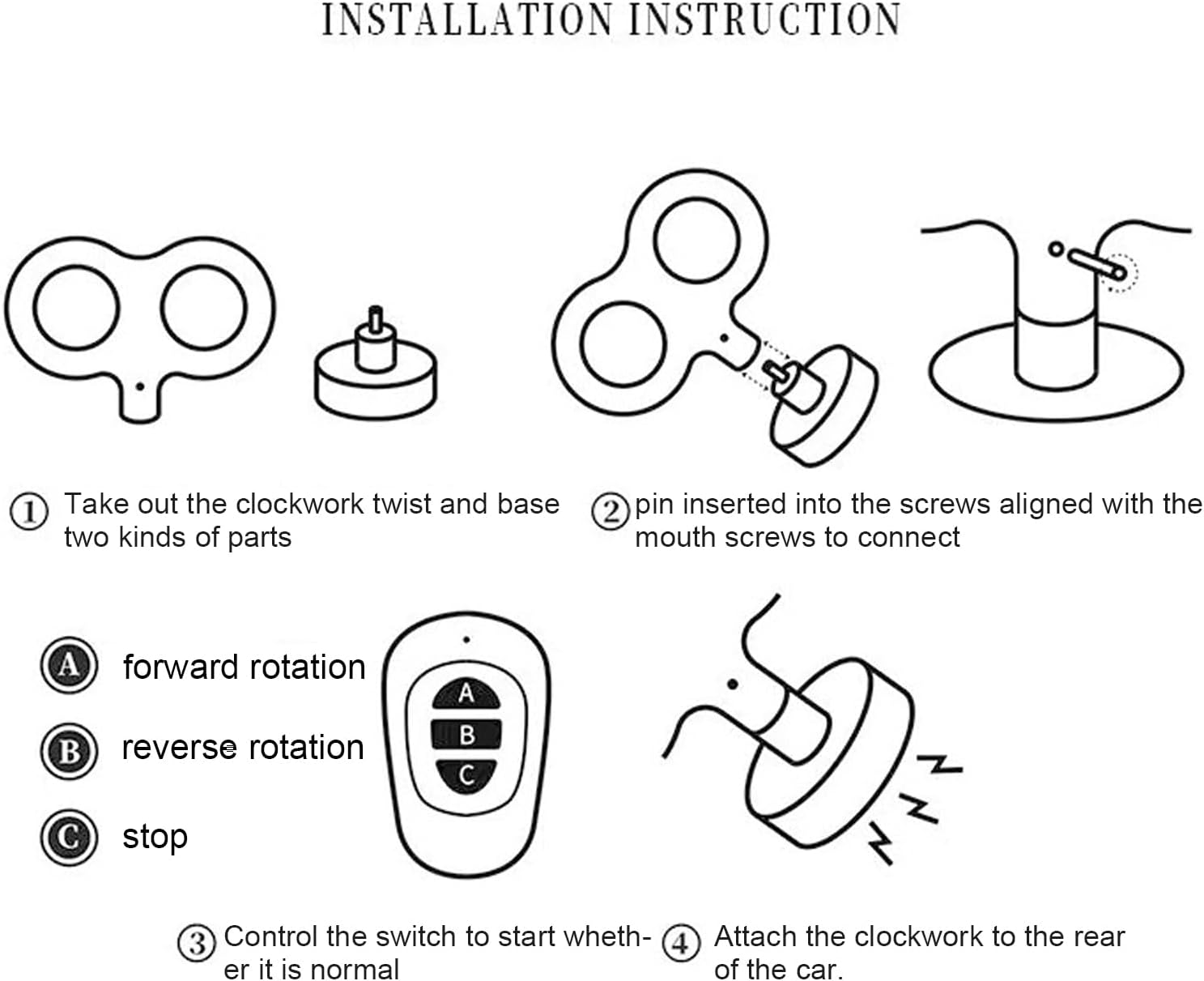 INSTALLATION INSTRUCTION

① Take out the clockwork twist and base two kinds of parts

② pin inserted into the screws aligned with the mouth screws to connect

A forward rotation

B reverse rotation

C stop

A

B

C

③ Control the switch to start whether it is normal

④ Attach the clockwork to the rear of the car.