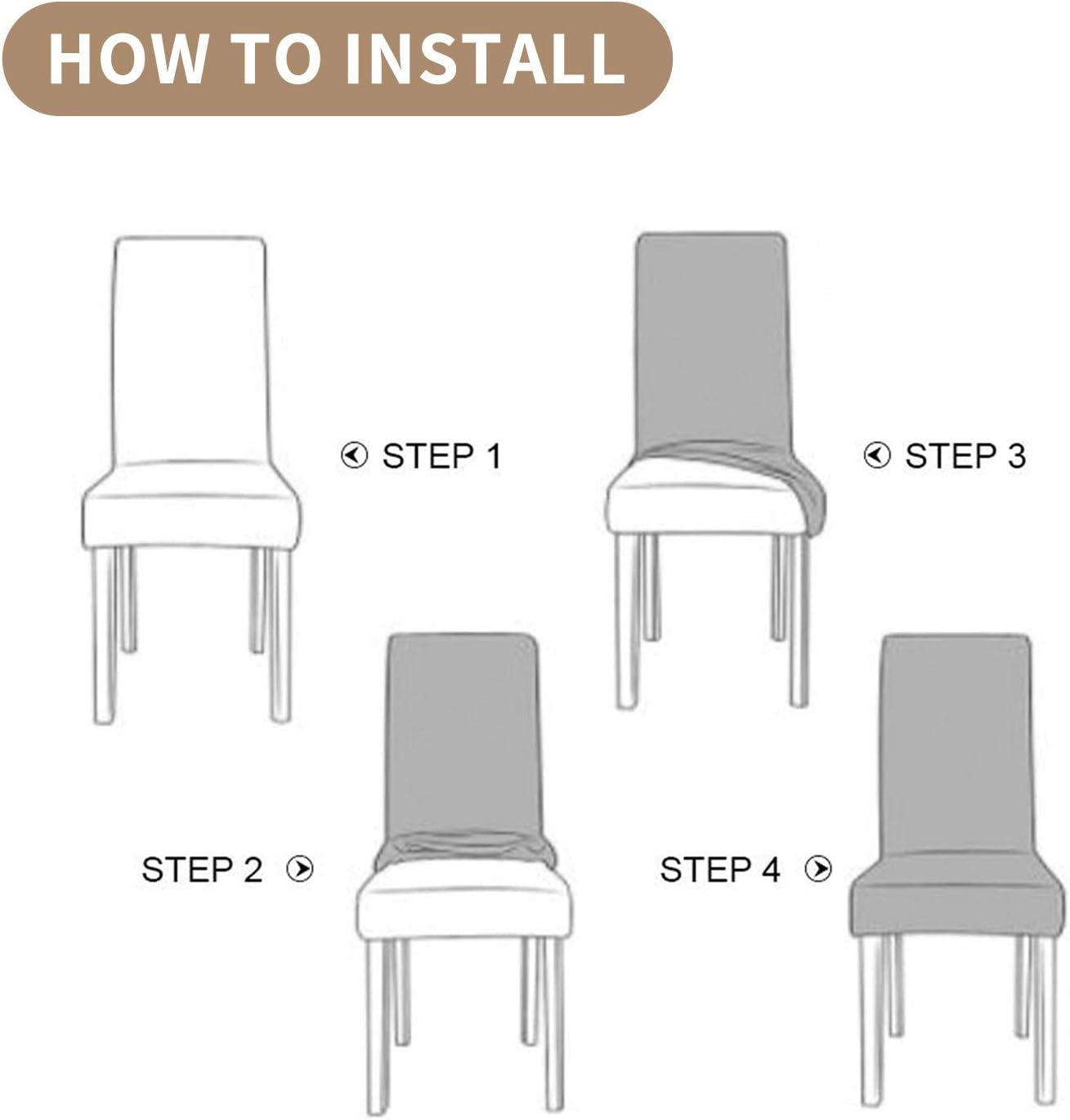 HOW TO INSTALL

STEP 1

STEP 3

STEP 2

STEP 4