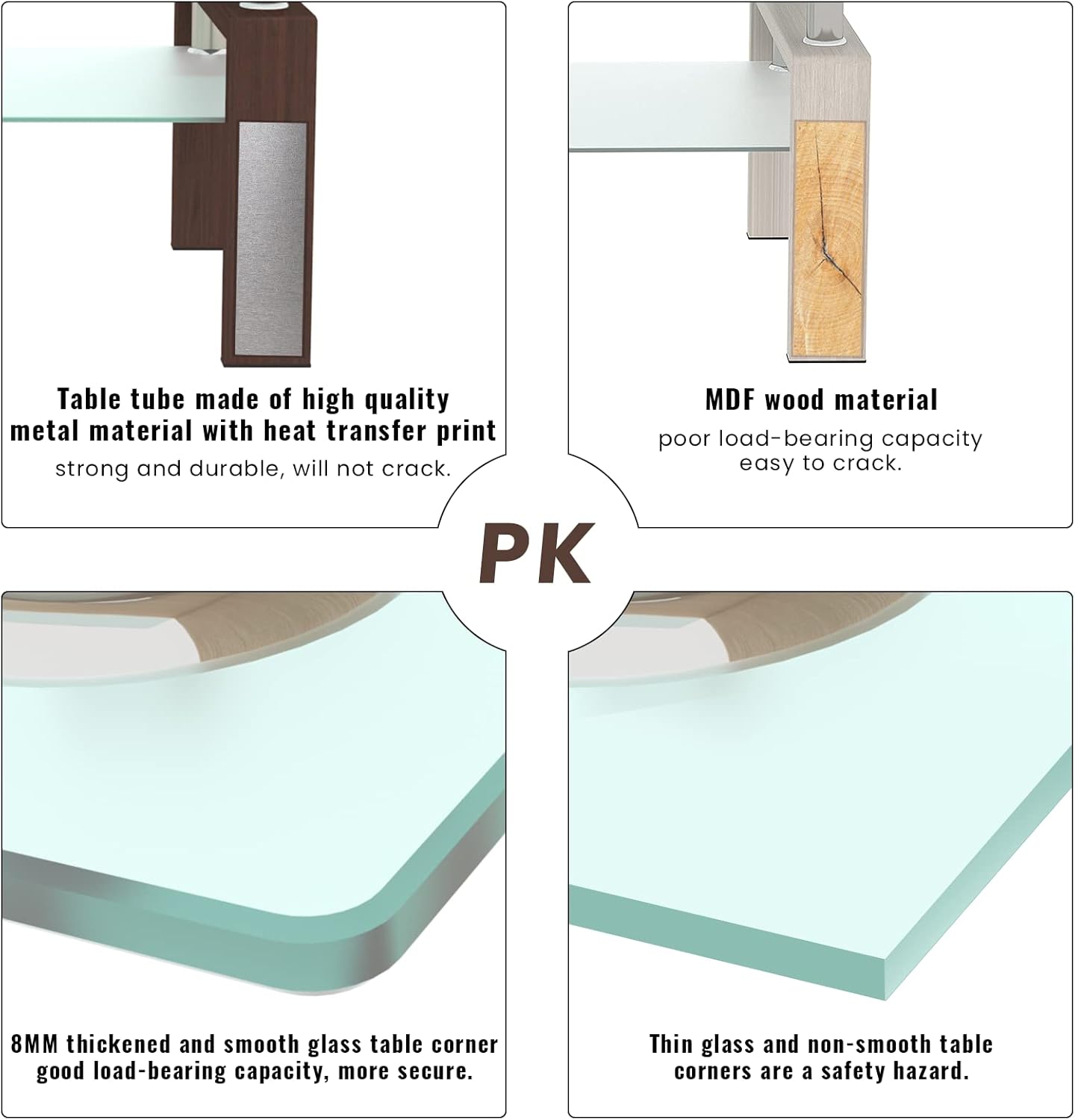 Table tube made of high quality metal material with heat transfer print

strong and durable, will not crack.

MDF wood material

poor load-bearing capacity
easy to crack.

PK

8MM thickened and smooth glass table corner good load-bearing capacity, more secure.

Thin glass and non-smooth table corners are a safety hazard.