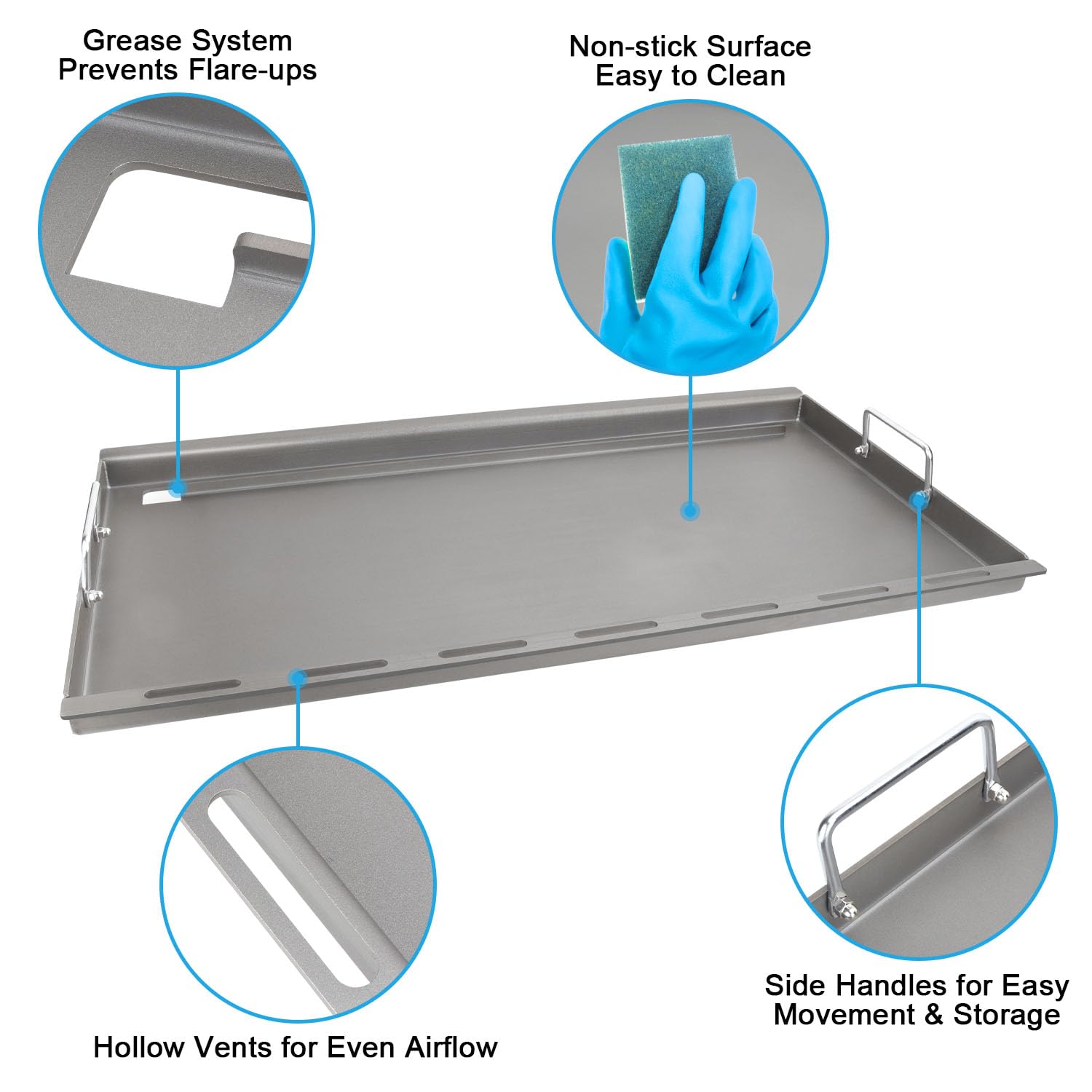 Grease System
Prevents Flare-ups

Non-stick Surface
Easy to Clean

Hollow Vents for Even Airflow

Side Handles for Easy
Movement & Storage