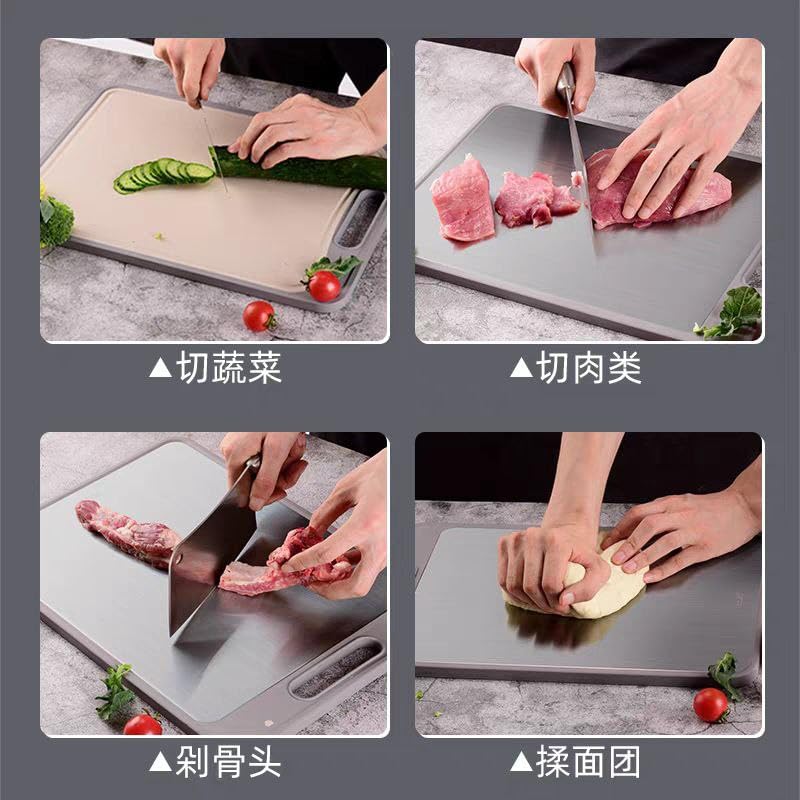 ▲切蔬菜

▲切肉类

▲剁骨头

▲揉面团