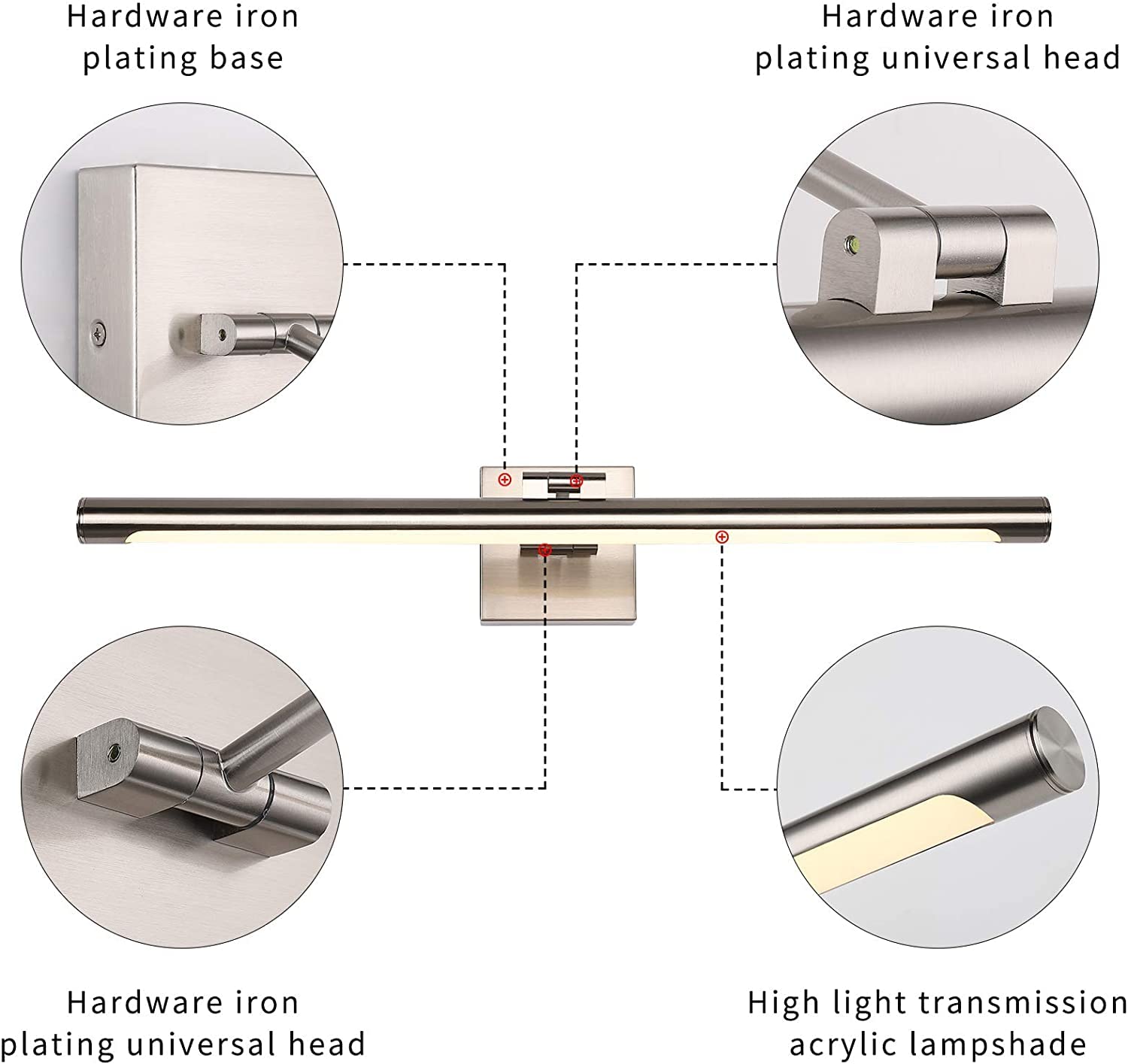 Hardware iron plating base

Hardware iron plating universal head

Hardware iron plating universal head

High light transmission acrylic lampshade