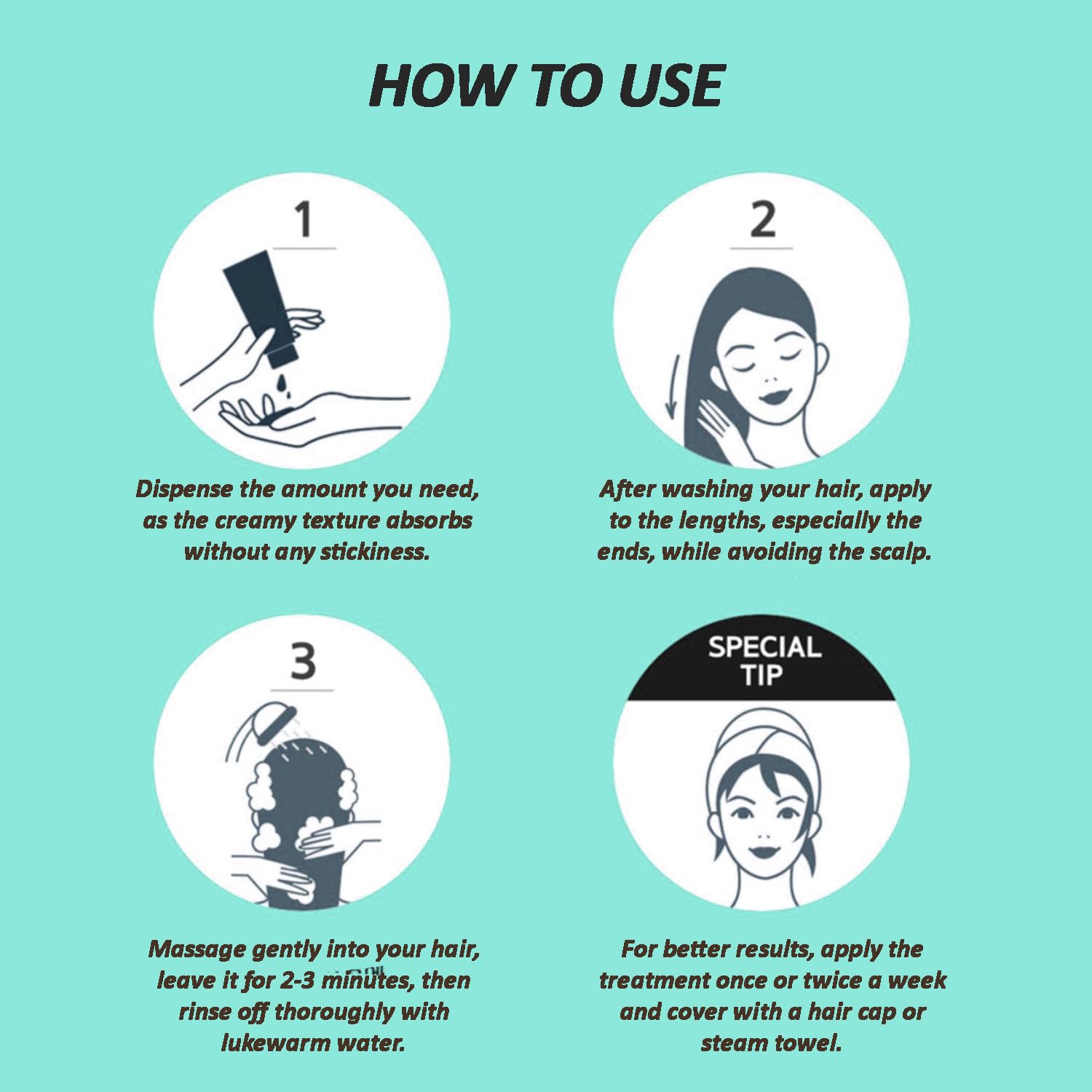 HOW TO USE

1

Dispense the amount you need, as the creamy texture absorbs without any stickiness.

2

After washing your hair, apply to the lengths, especially the ends, while avoiding the scalp.

3

Massage gently into your hair, leave it for 2-3 minutes, then rinse off thoroughly with lukewarm water.

SPECIAL TIP

For better results, apply the treatment once or twice a week and cover with a hair cap or steam towel.