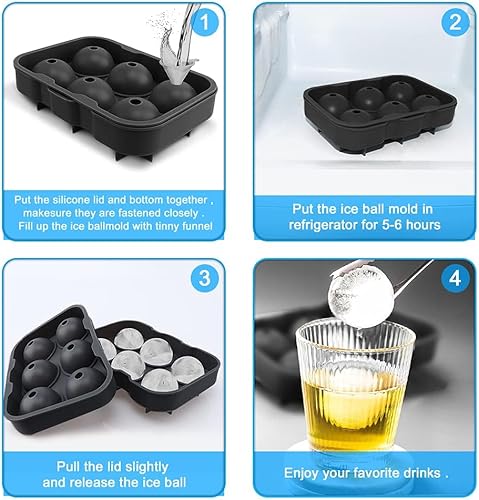 1

Put the silicone lid and bottom together , makesure they are fastened closely . Fill up the ice ballmold with tinny funnel

2

Put the ice ball mold in refrigerator for 5-6 hours

3

Pull the lid slightly and release the ice ball

4

Enjoy your favorite drinks .