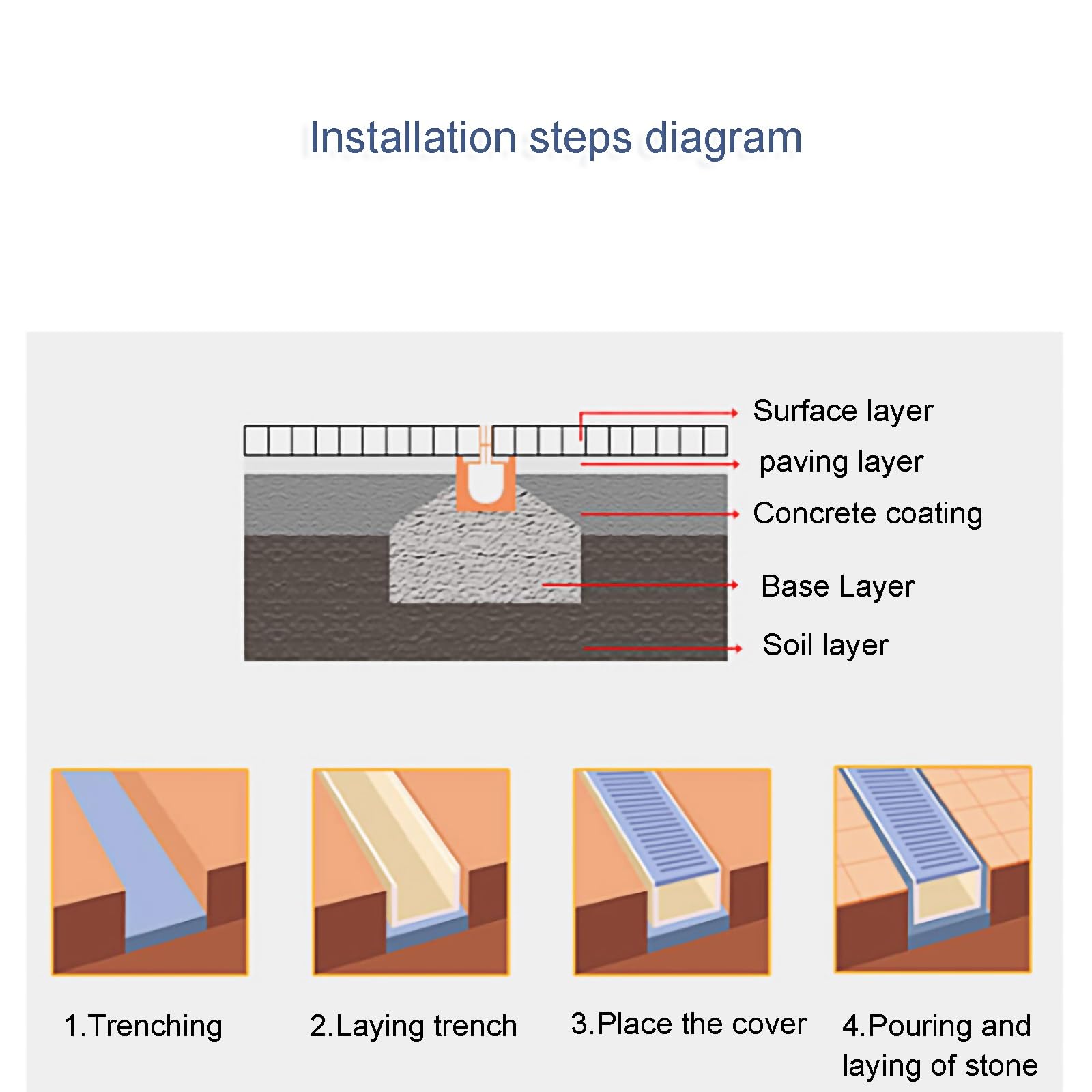 Installation steps diagram

Surface layer

paving layer

Concrete coating

Base Layer

Soil layer

1.Trenching

2.Laying trench

3.Place the cover

4.Pouring and laying of stone