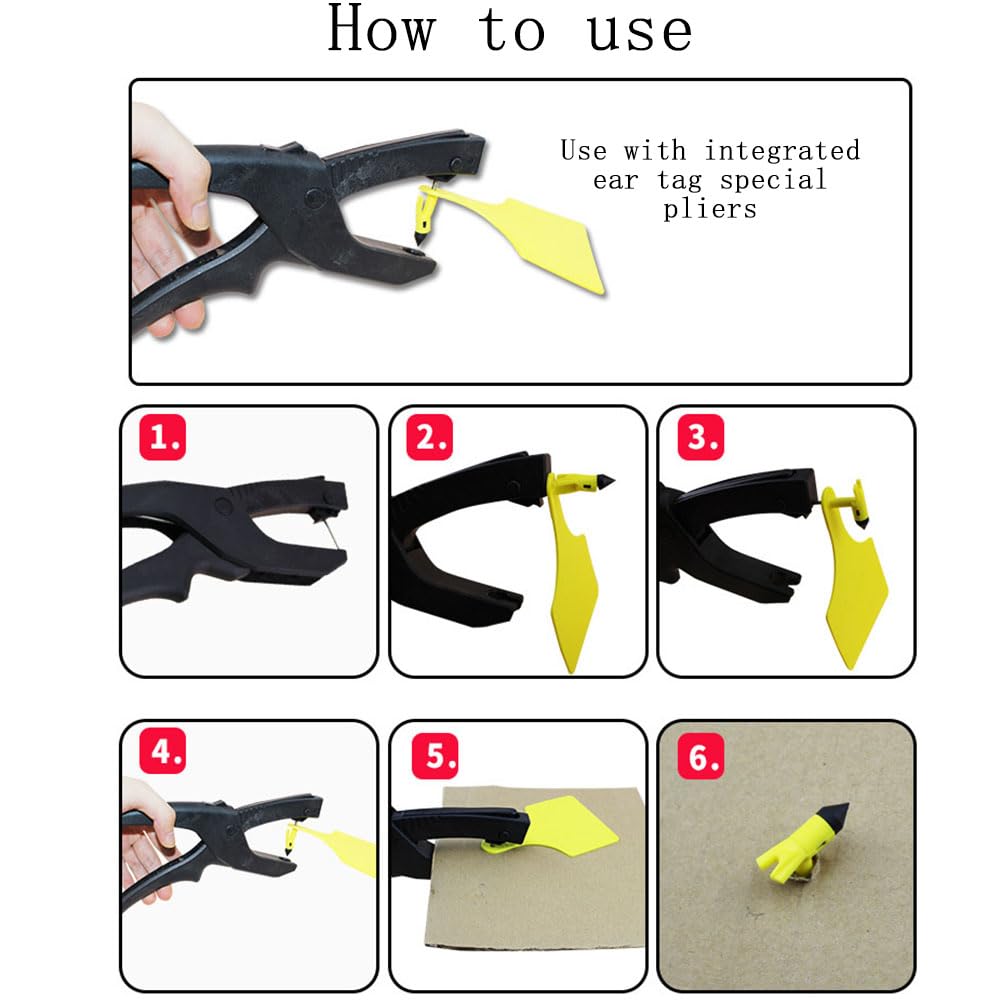 How to use

Use with integrated ear tag special pliers

1.

2.

3.

4.

5.

6.