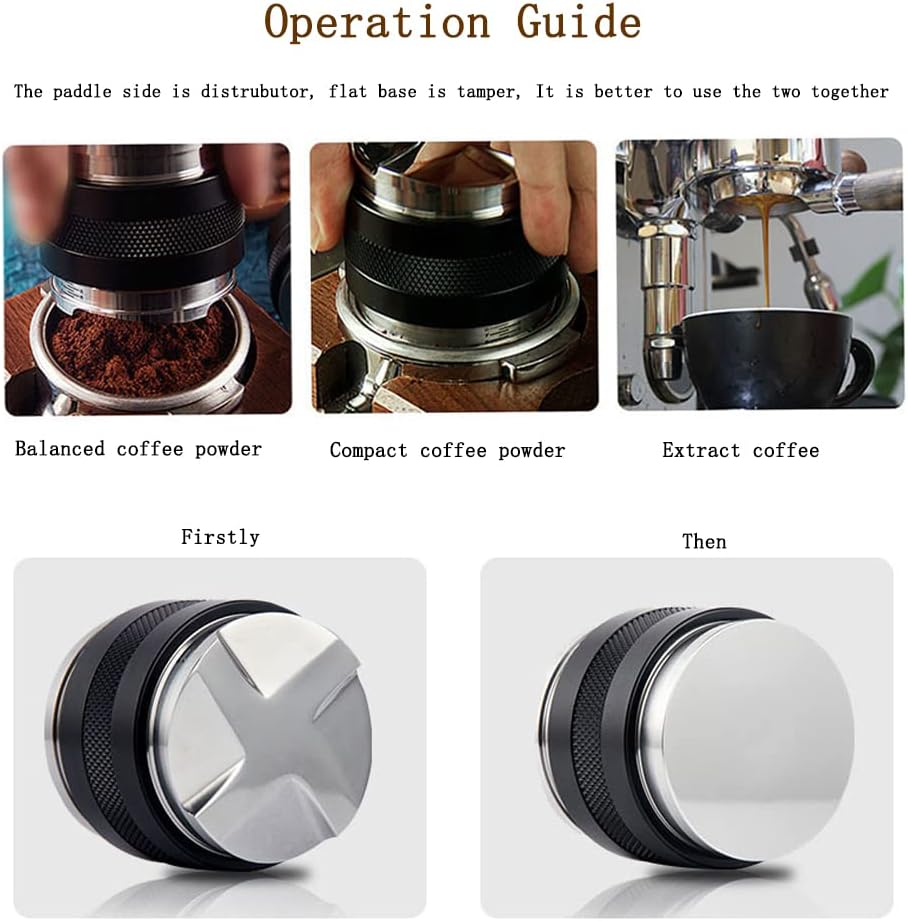 Operation Guide

The paddle side is distrubutor, flat base is tamper, It is better to use the two together

Balanced coffee powder

Compact coffee powder

Extract coffee

Firstly

Then