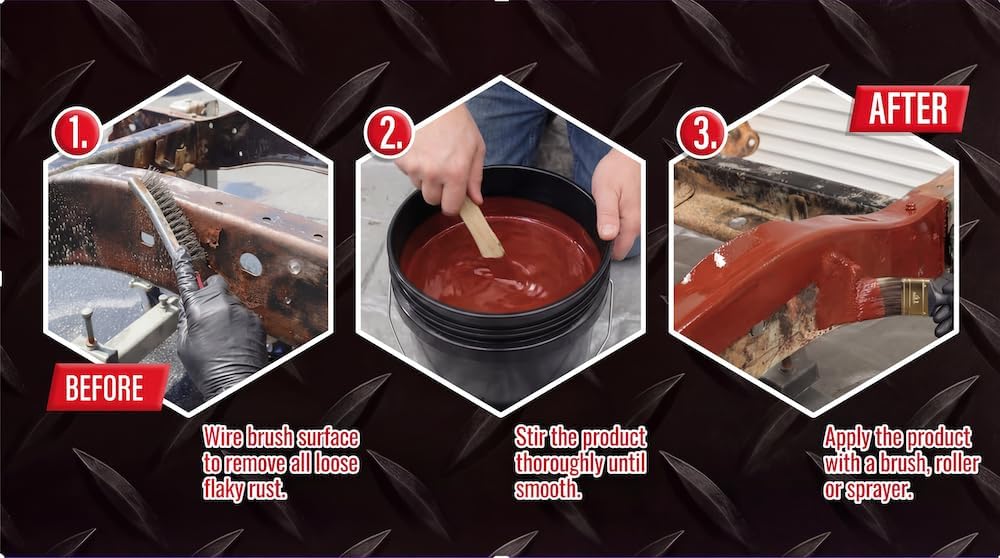 1.

BEFORE

Wire brush surface to remove all loose flaky rust.

2.

Stir the product thoroughly until smooth.

3.

AFTER

Apply the product with a brush, roller or sprayer.