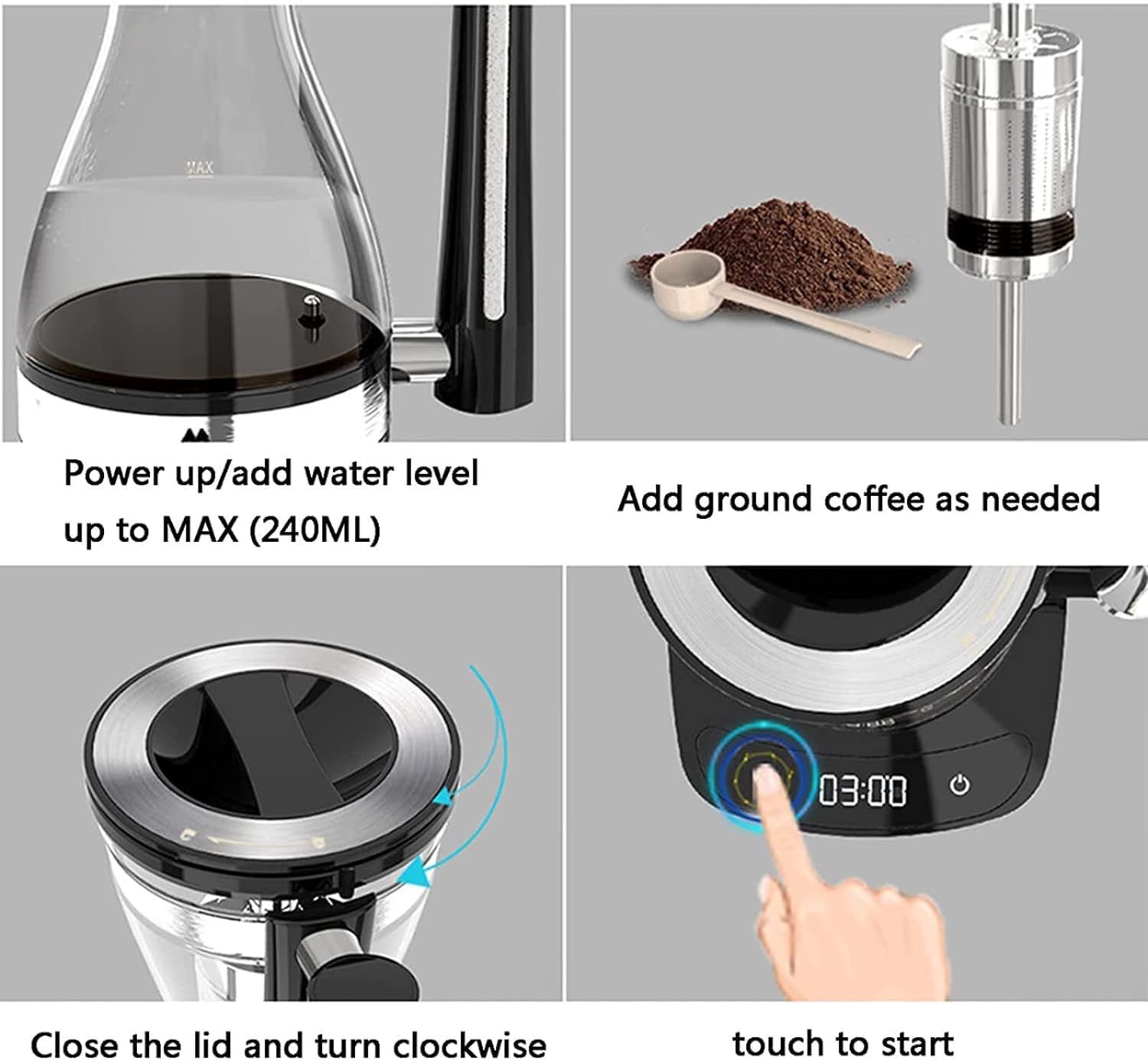 MAX

Power up/add water level up to MAX (240ML)

Add ground coffee as needed

03:00

Close the lid and turn clockwise

touch to start