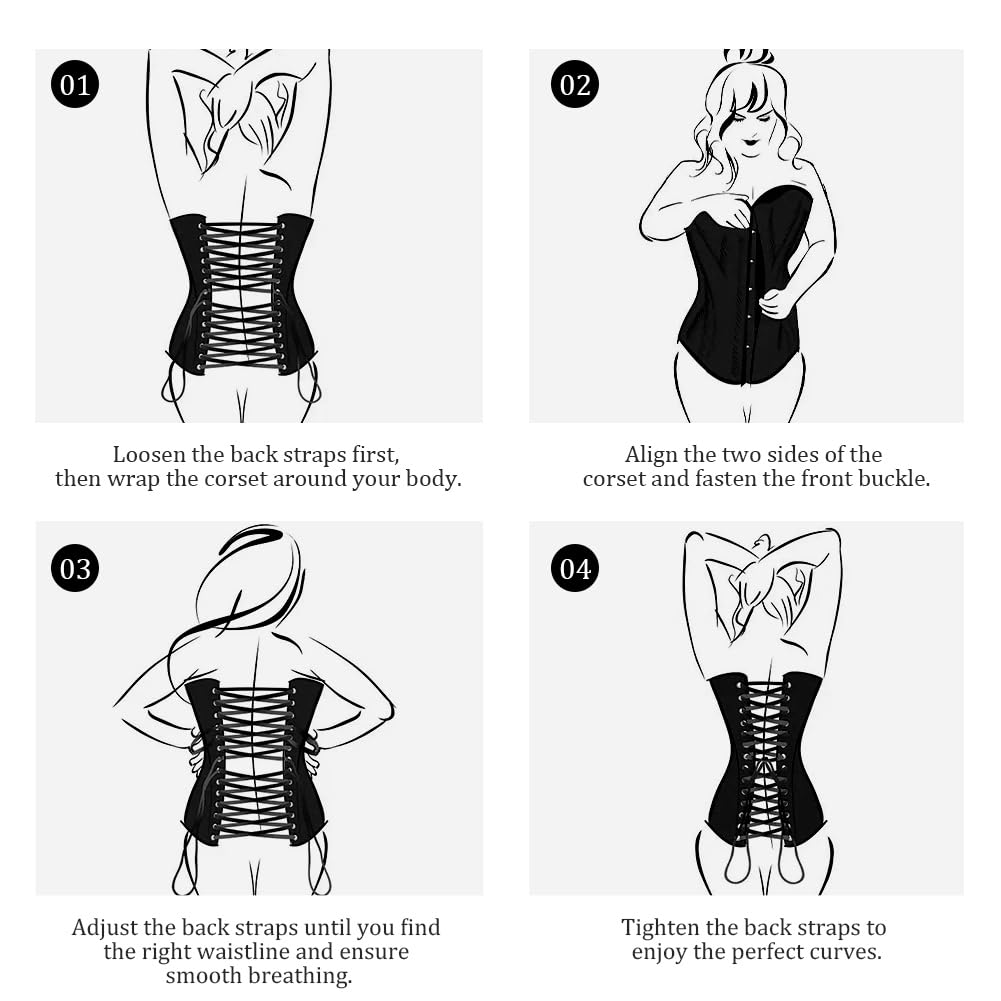 01

Loosen the back straps first, then wrap the corset around your body.

02

Align the two sides of the corset and fasten the front buckle.

03

Adjust the back straps until you find the right waistline and ensure smooth breathing.

04

Tighten the back straps to enjoy the perfect curves.