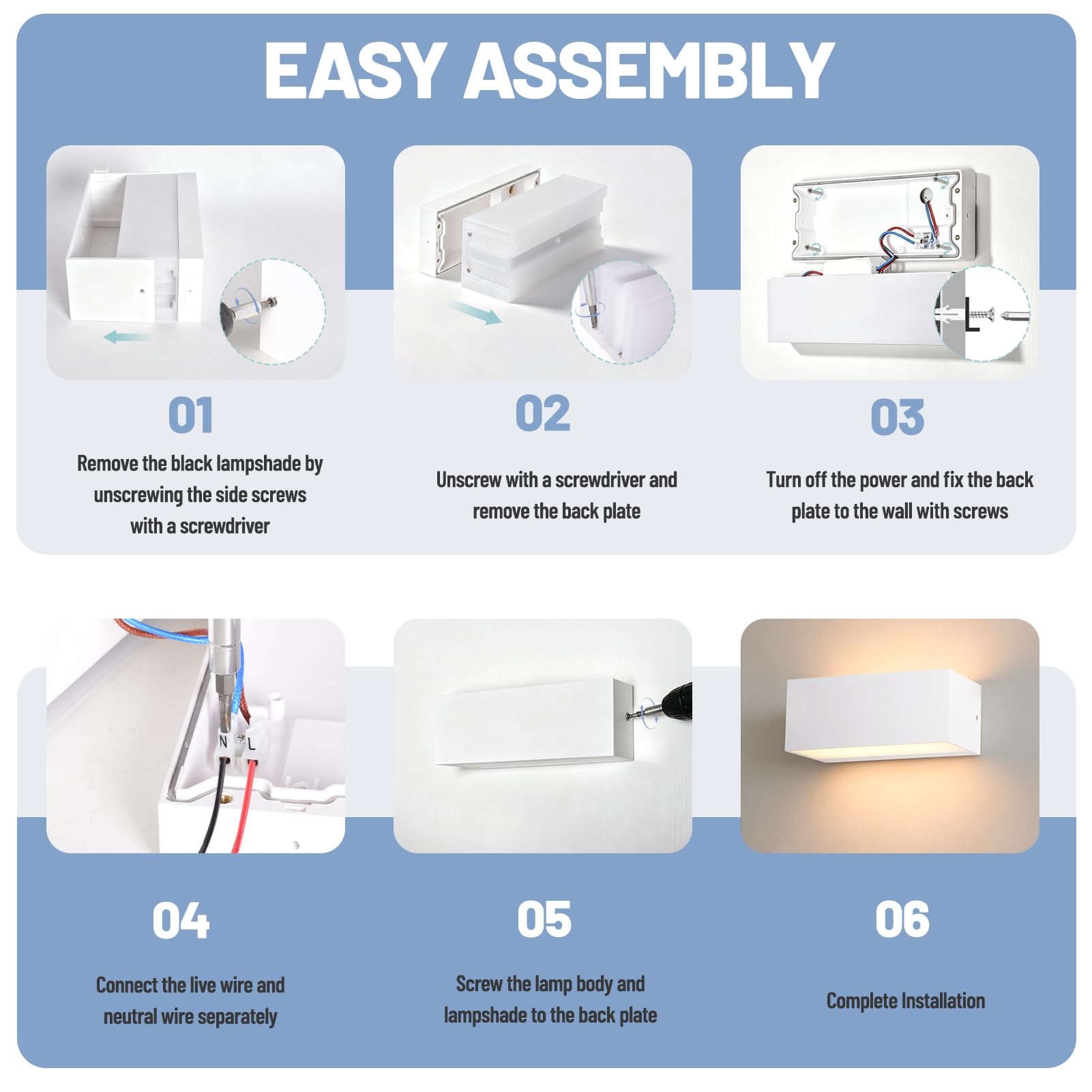 EASY ASSEMBLY

01
Remove the black lampshade by unscrewing the side screws with a screwdriver

02
Unscrew with a screwdriver and remove the back plate

03
Turn off the power and fix the back plate to the wall with screws

N L

04
Connect the live wire and neutral wire separately

05
Screw the lamp body and lampshade to the back plate

06
Complete Installation