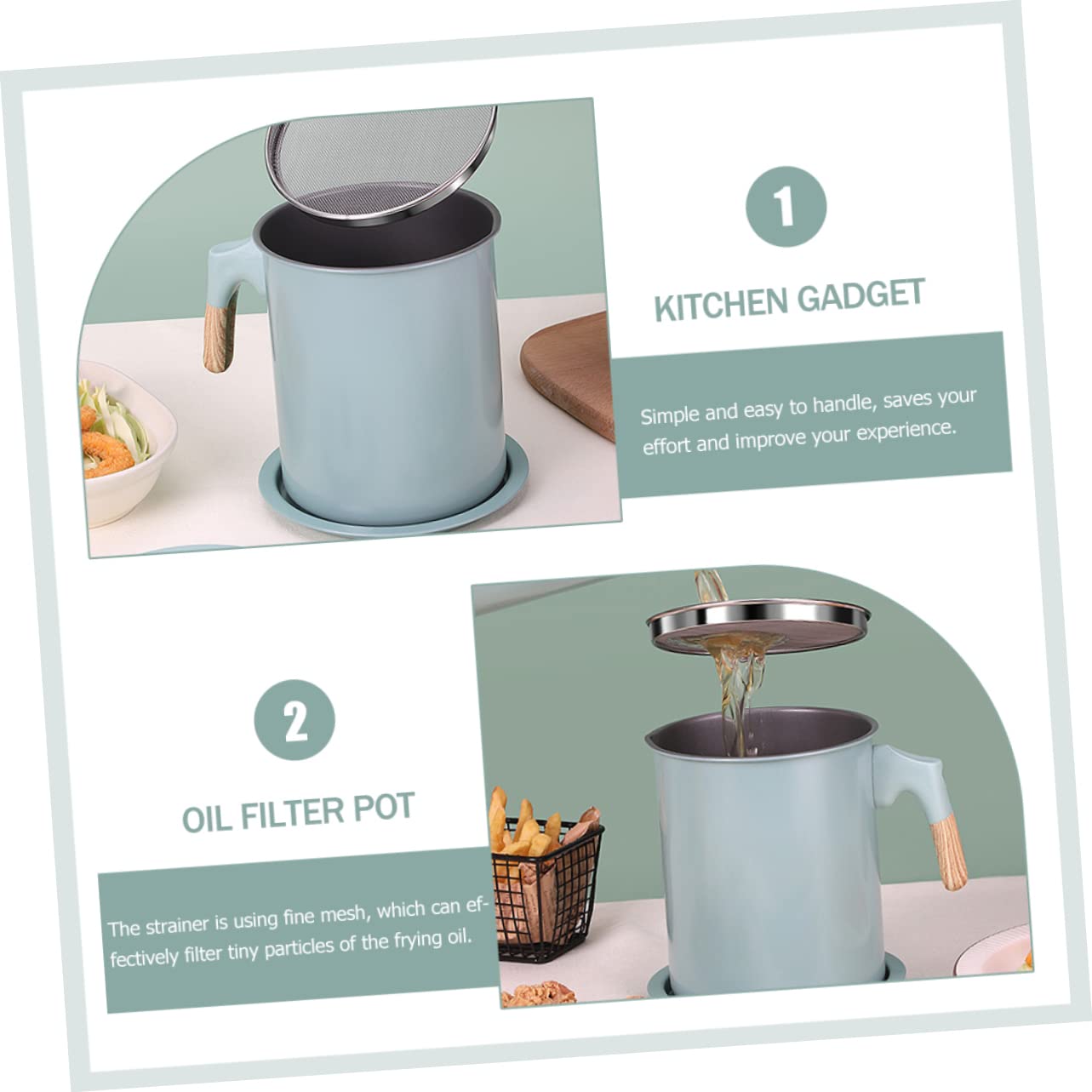 1

KITCHEN GADGET

Simple and easy to handle, saves your effort and improve your experience.

2

OIL FILTER POT

The strainer is using fine mesh, which can effectively filter tiny particles of the frying oil.