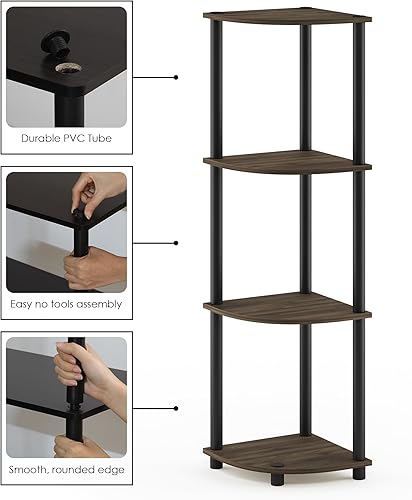 Durable PVC Tube

Easy no tools assembly

Smooth, rounded edge