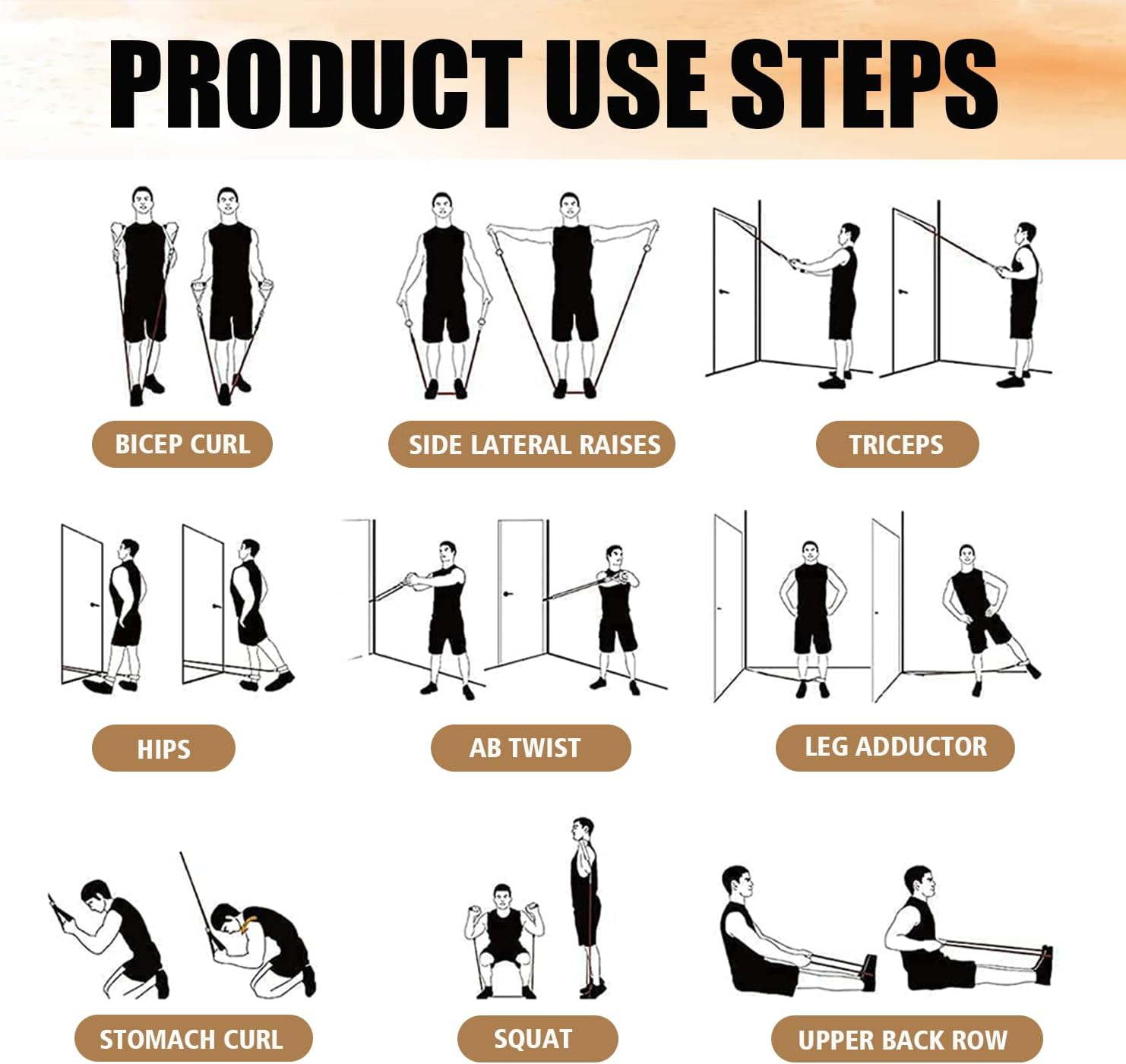 PRODUCT USE STEPS

BICEP CURL

SIDE LATERAL RAISES

TRICEPS

HIPS

AB TWIST

LEG ADDUCTOR

STOMACH CURL

SQUAT

UPPER BACK ROW