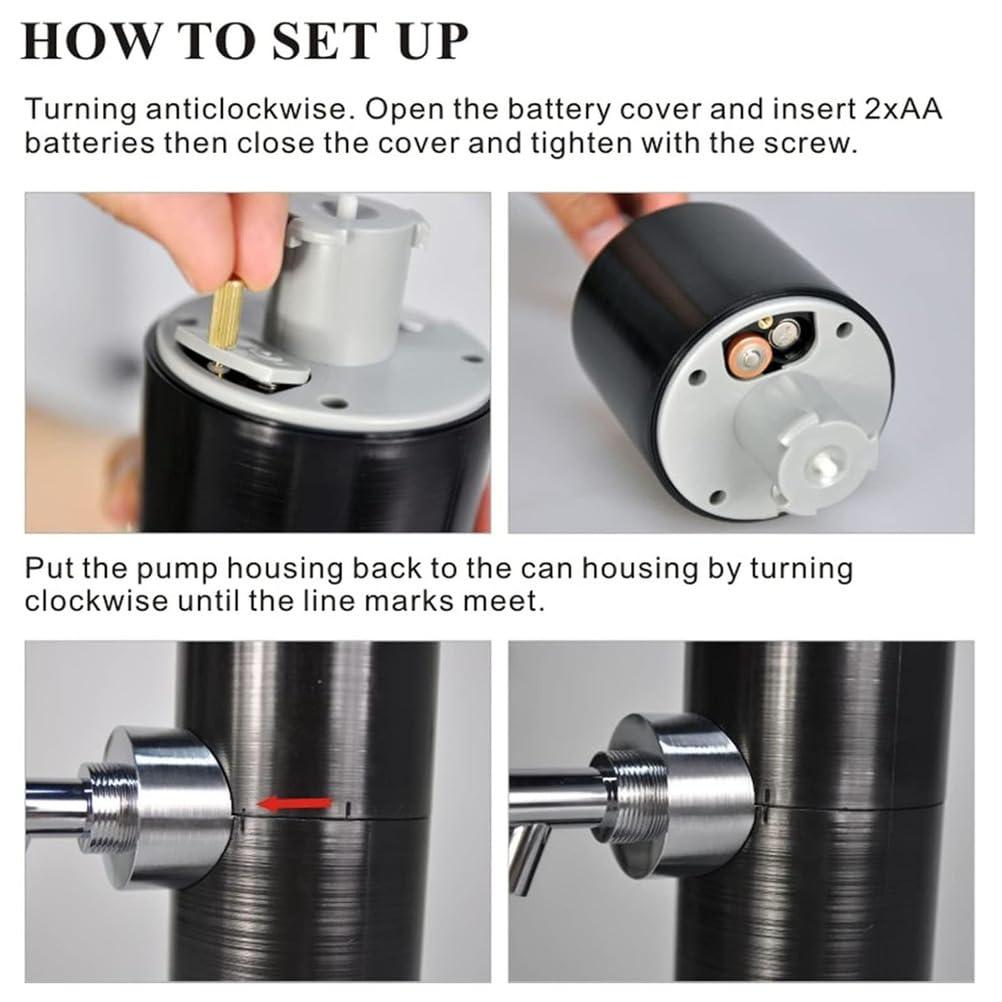 HOW TO SET UP

Turning anticlockwise. Open the battery cover and insert 2xAA batteries then close the cover and tighten with the screw.

Put the pump housing back to the can housing by turning clockwise until the line marks meet.