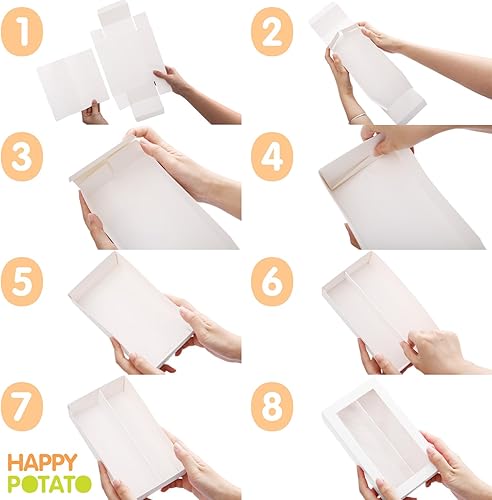 1
2
3
4
5
6
7
8
HAPPY
POTATO