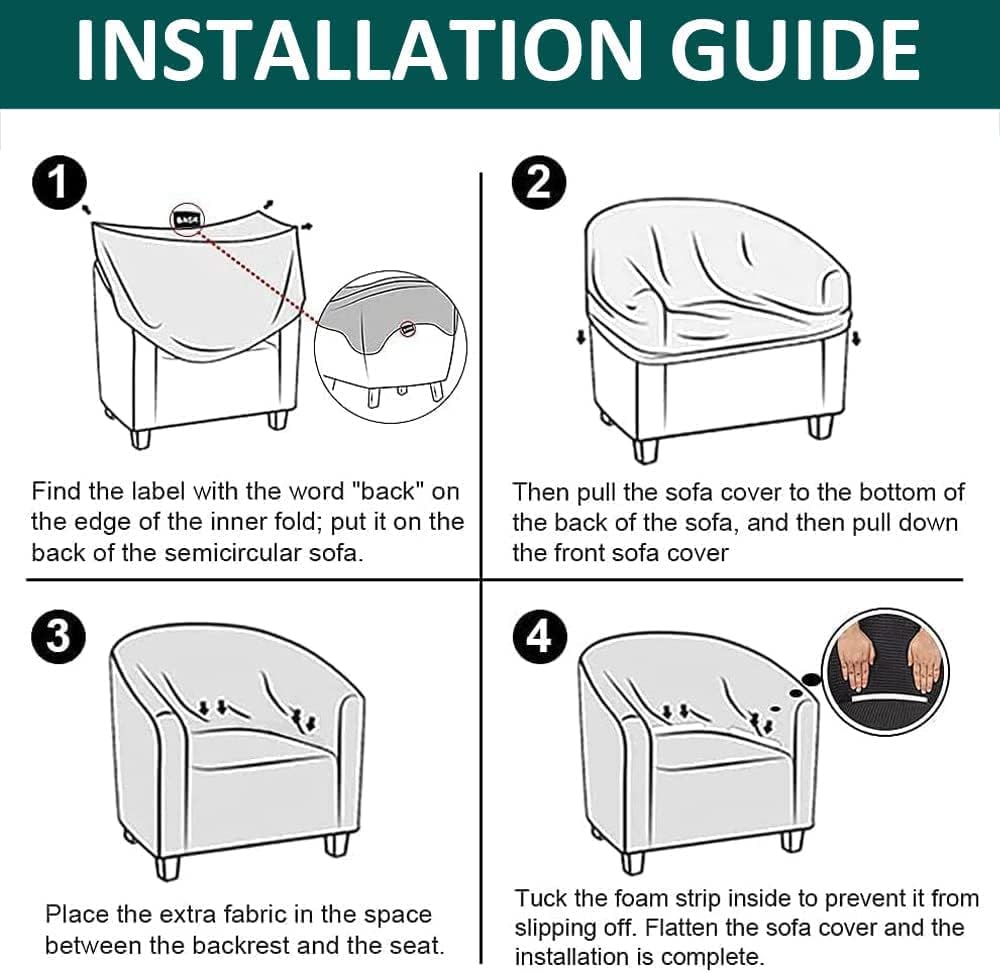 INSTALLATION GUIDE

1

BACK

Find the label with the word "back" on the edge of the inner fold; put it on the back of the semicircular sofa.

2

Then pull the sofa cover to the bottom of the back of the sofa, and then pull down the front sofa cover

3

Place the extra fabric in the space between the backrest and the seat.

4

Tuck the foam strip inside to prevent it from slipping off. Flatten the sofa cover and the installation is complete.