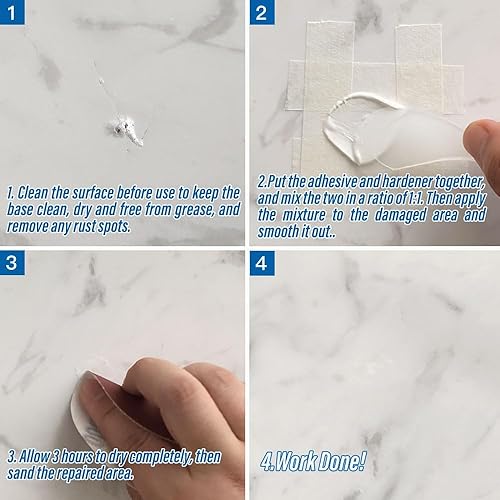 1

1. Clean the surface before use to keep the base clean, dry and free from grease, and remove any rust spots.

2

2.Put the adhesive and hardener together, and mix the two in a ratio of 1:1. Then apply the mixture to the damaged area and smooth it out..

3

3. Allow 3 hours to dry completely, then sand the repaired area.

4

4.Work Done!