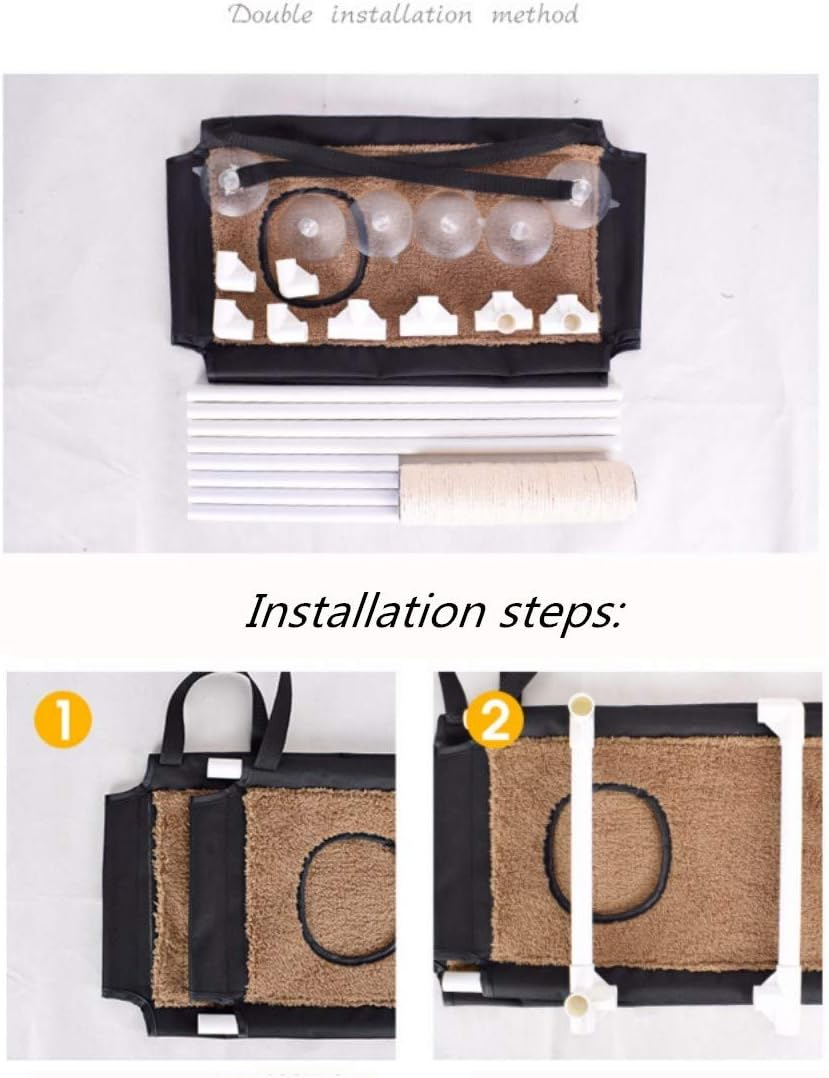 Double installation method

Installation steps:

1

2