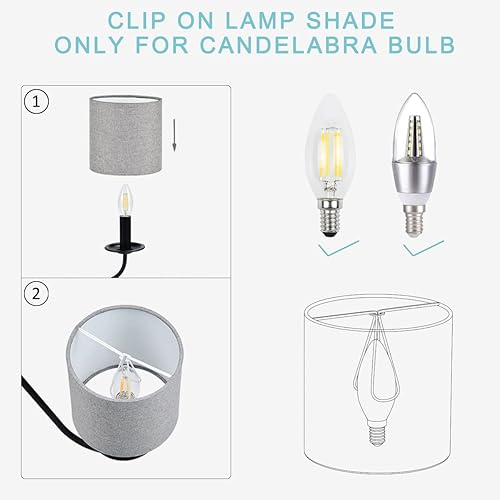 CLIP ON LAMP SHADE
ONLY FOR CANDELABRA BULB

1

2