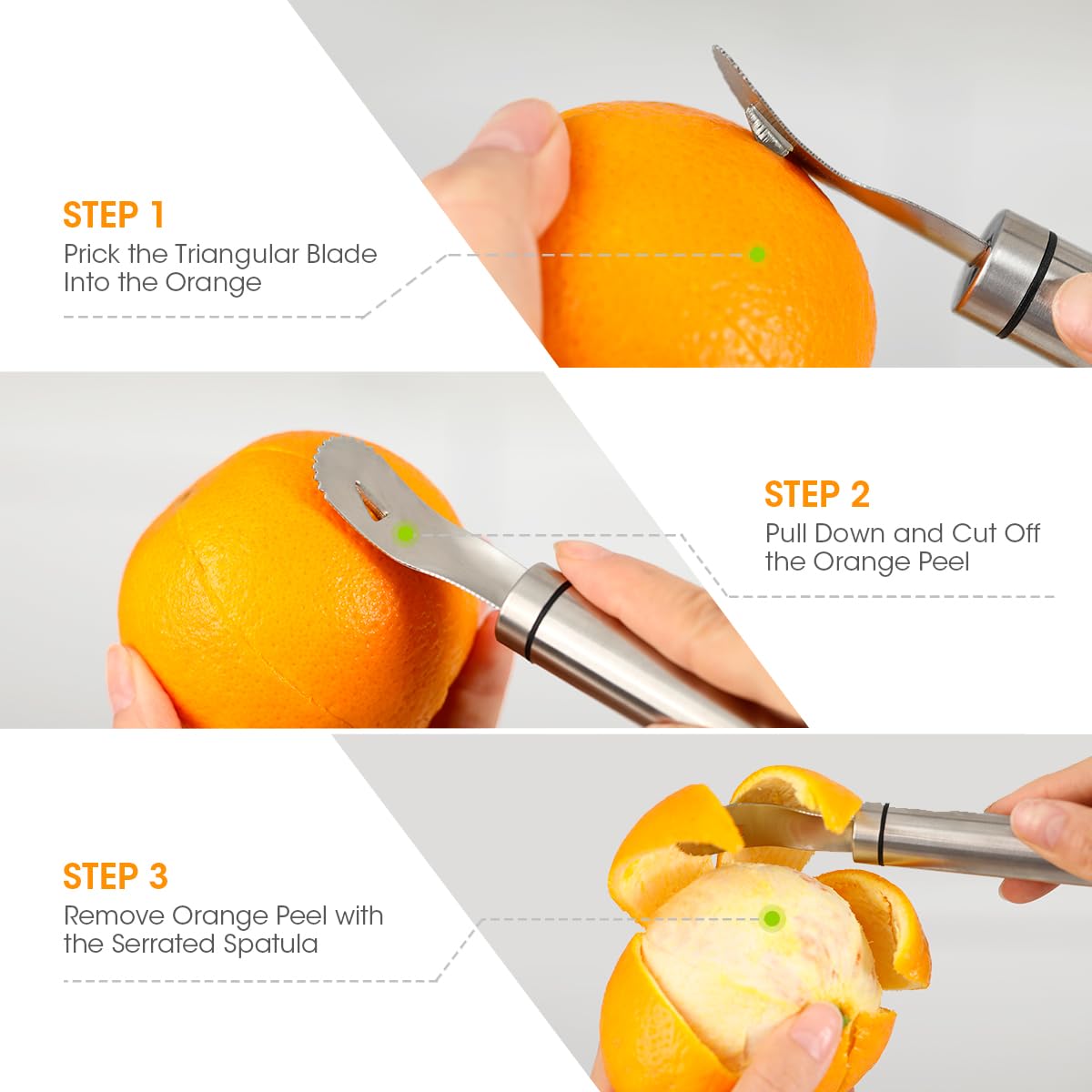 STEP 1
Prick the Triangular Blade Into the Orange

STEP 2
Pull Down and Cut Off the Orange Peel

STEP 3
Remove Orange Peel with the Serrated Spatula