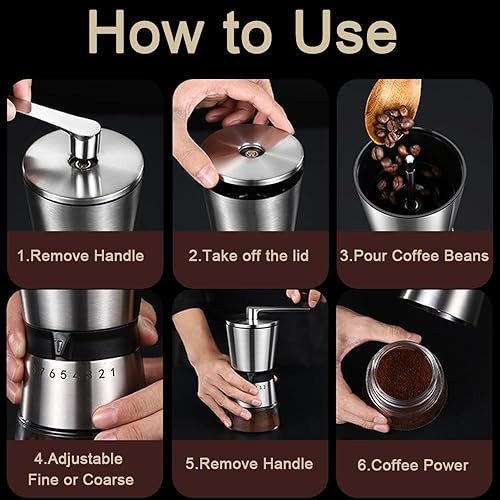 How to Use

1.Remove Handle

2.Take off the lid

3.Pour Coffee Beans

7 6 5 4 3 2 1

4.Adjustable Fine or Coarse

5.Remove Handle

6.Coffee Power