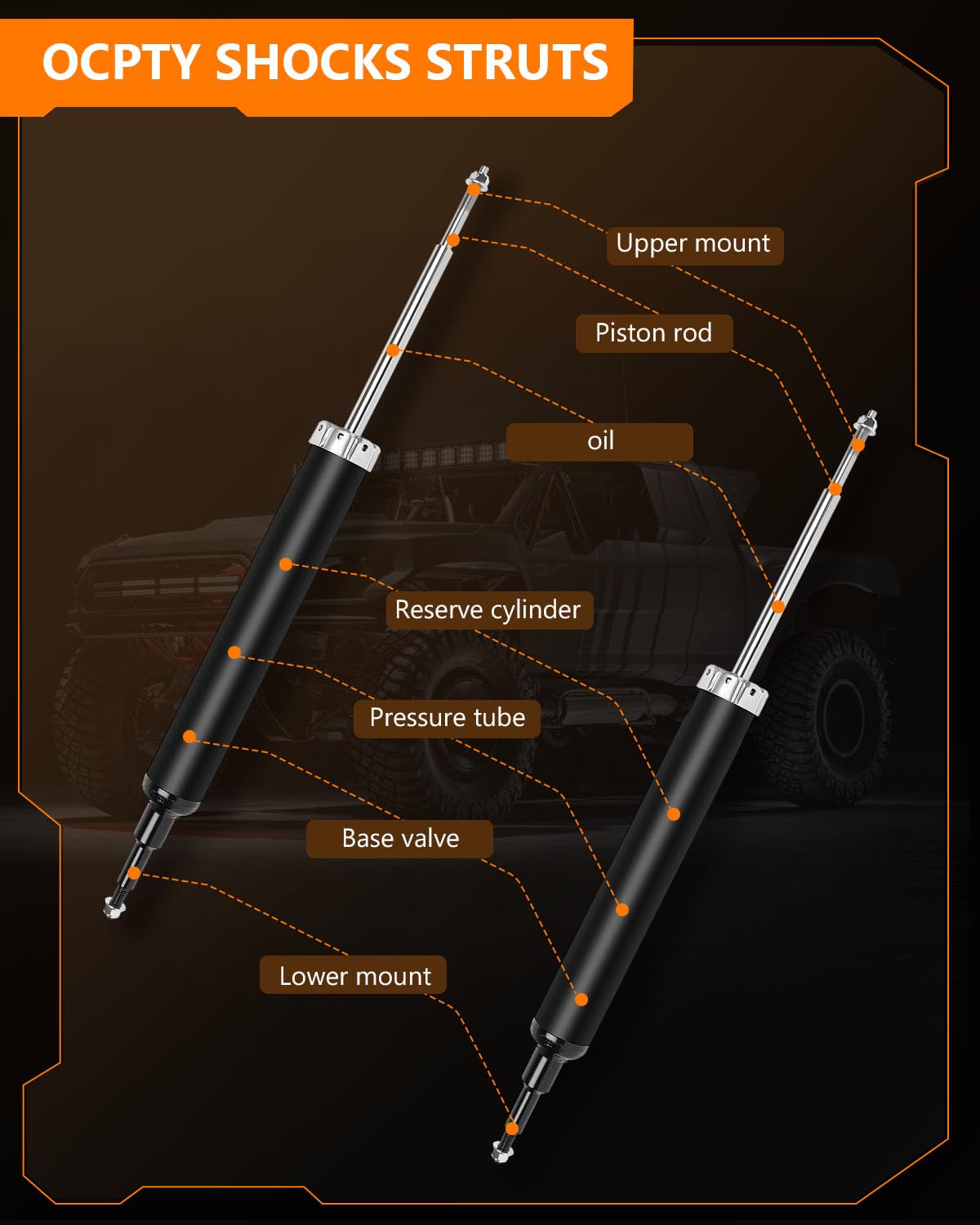 OCPTY SHOCKS STRUTS

Upper mount

Piston rod

oil

Reserve cylinder

Pressure tube

Base valve

Lower mount