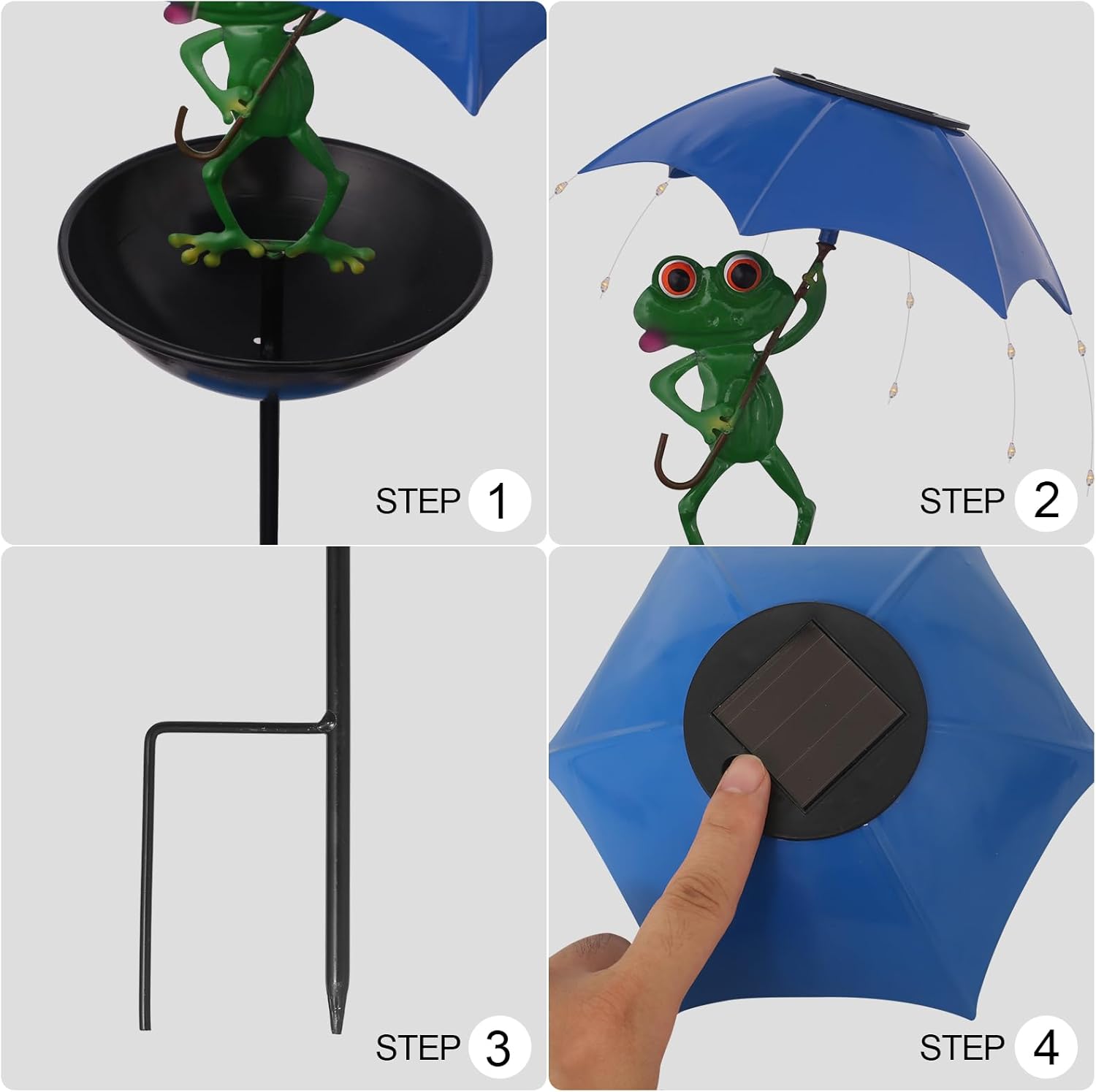 STEP 1

STEP 2

STEP 3

STEP 4