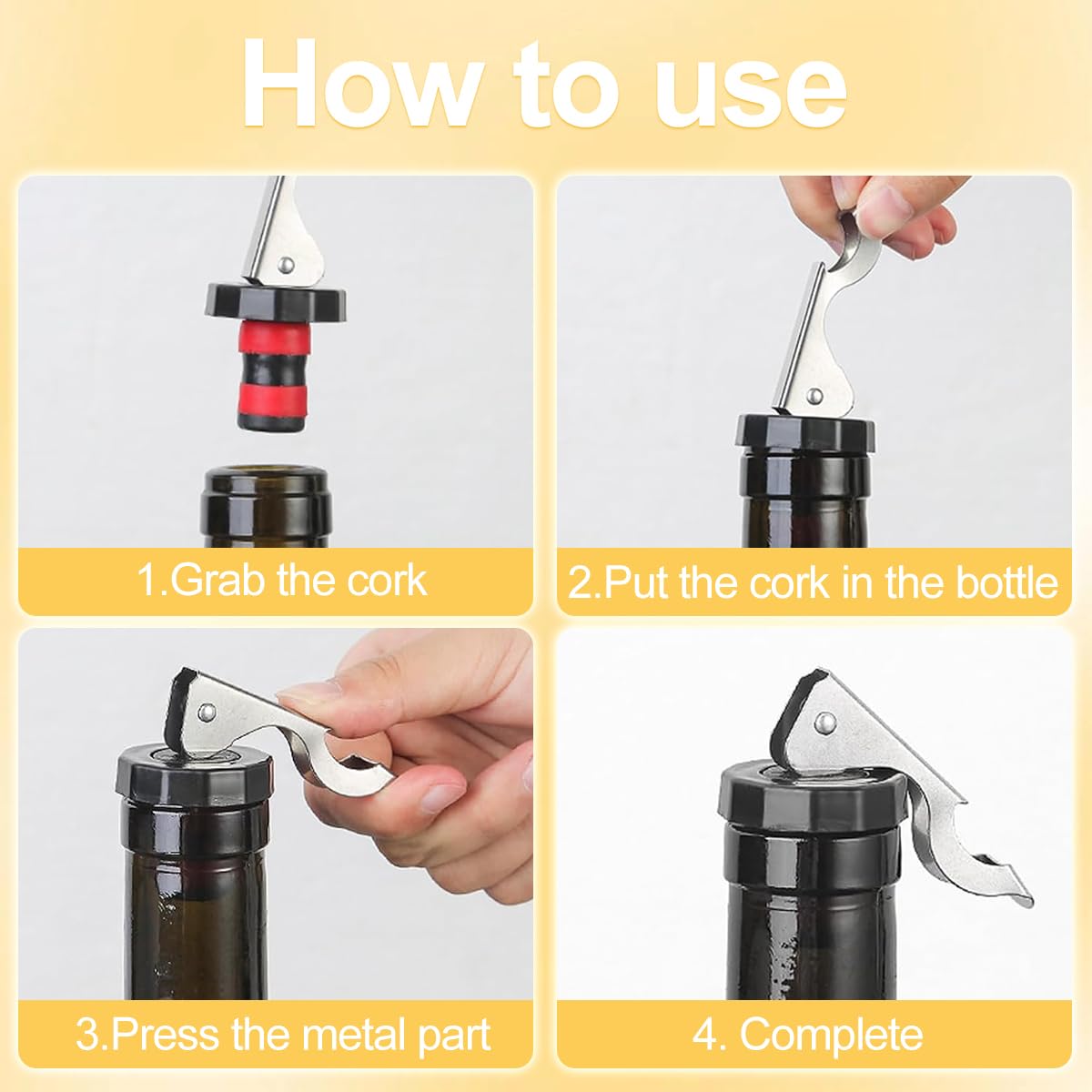 How to use

1.Grab the cork

2.Put the cork in the bottle

3.Press the metal part

4. Complete