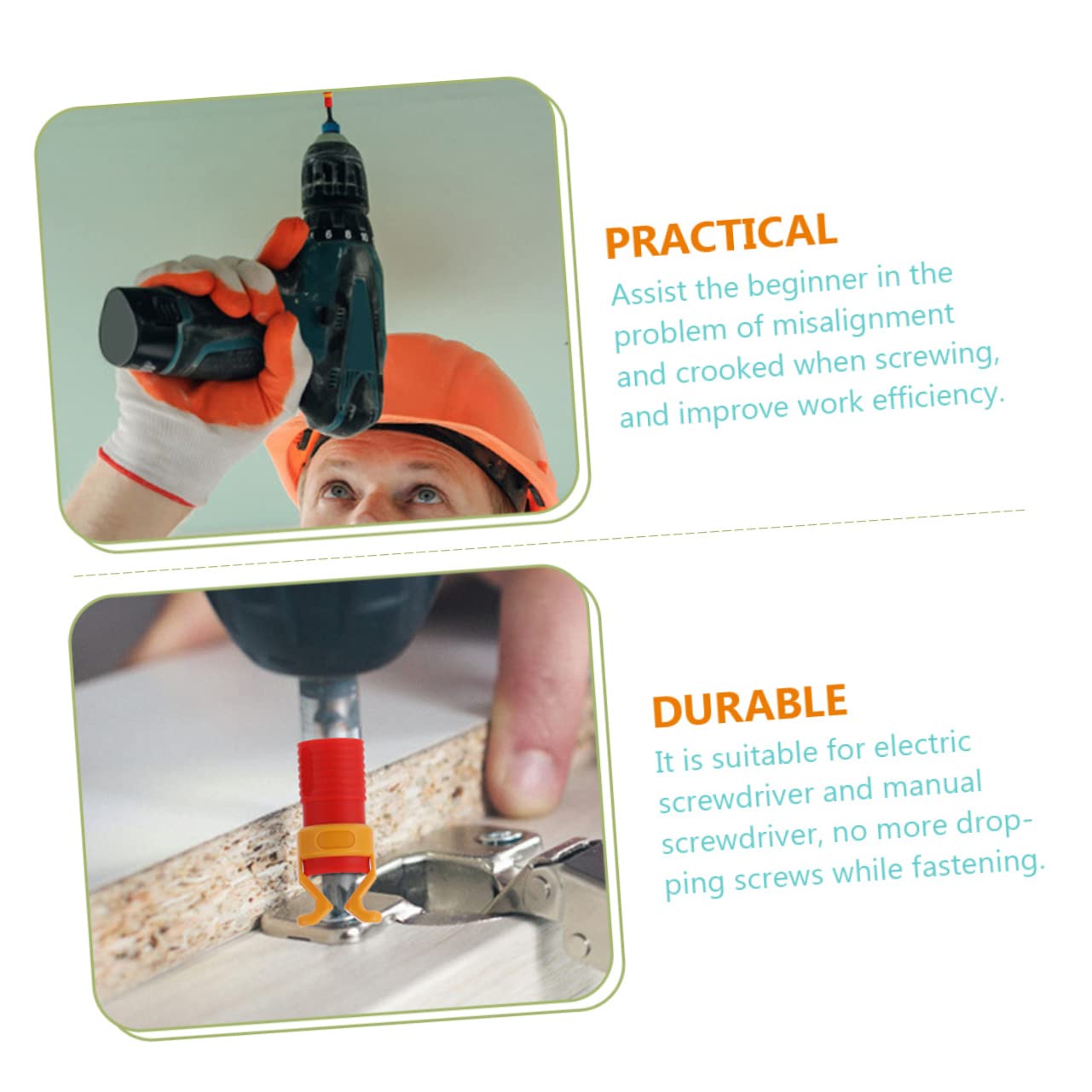 PRACTICAL
Assist the beginner in the problem of misalignment and crooked when screwing, and improve work efficiency.

DURABLE
It is suitable for electric screwdriver and manual screwdriver, no more dropping screws while fastening.