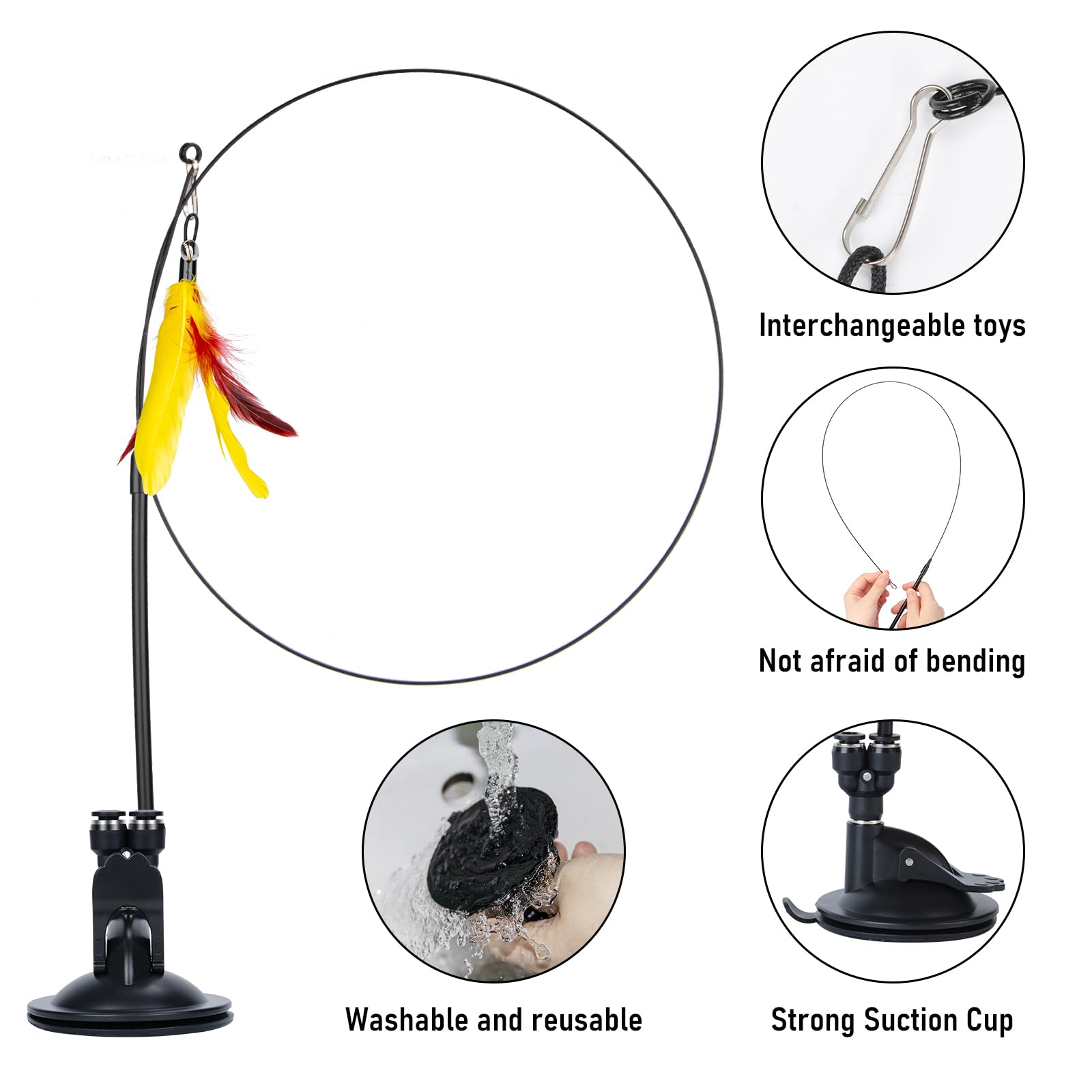 Interchangeable toys

Not afraid of bending

Washable and reusable

Strong Suction Cup