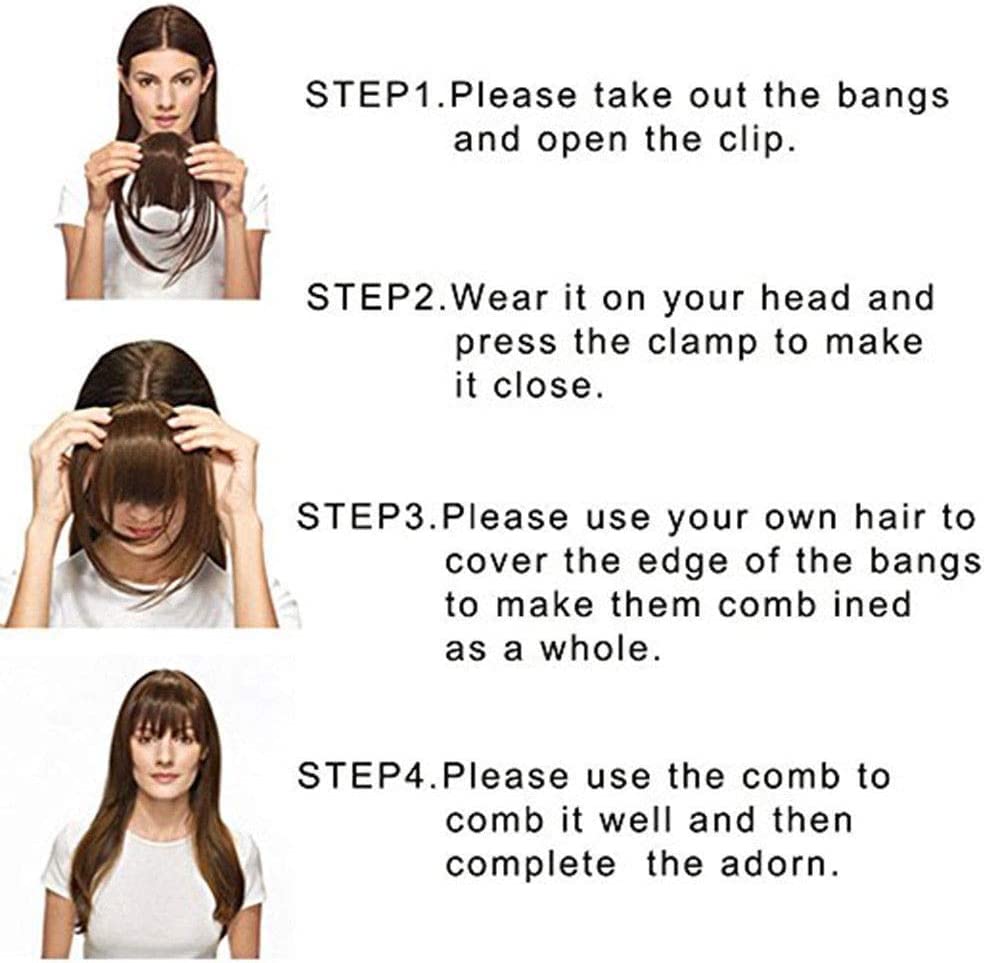 STEP1.Please take out the bangs and open the clip.

STEP2.Wear it on your head and press the clamp to make it close.

STEP3.Please use your own hair to cover the edge of the bangs to make them comb ined as a whole.

STEP4.Please use the comb to comb it well and then complete the adorn.