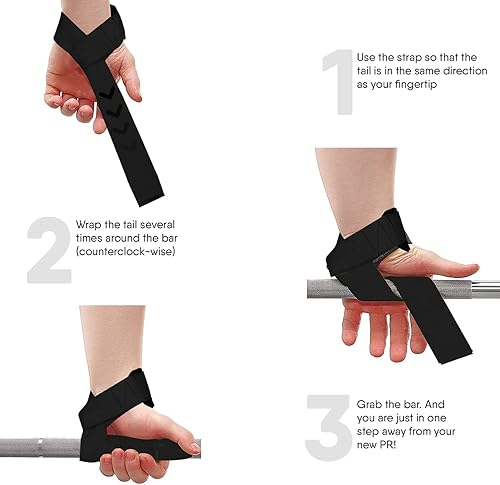 1

Use the strap so that the tail is in the same direction as your fingertip

2

Wrap the tail several times around the bar (counterclock-wise)

3

Grab the bar. And you are just in one step away from your new PR!