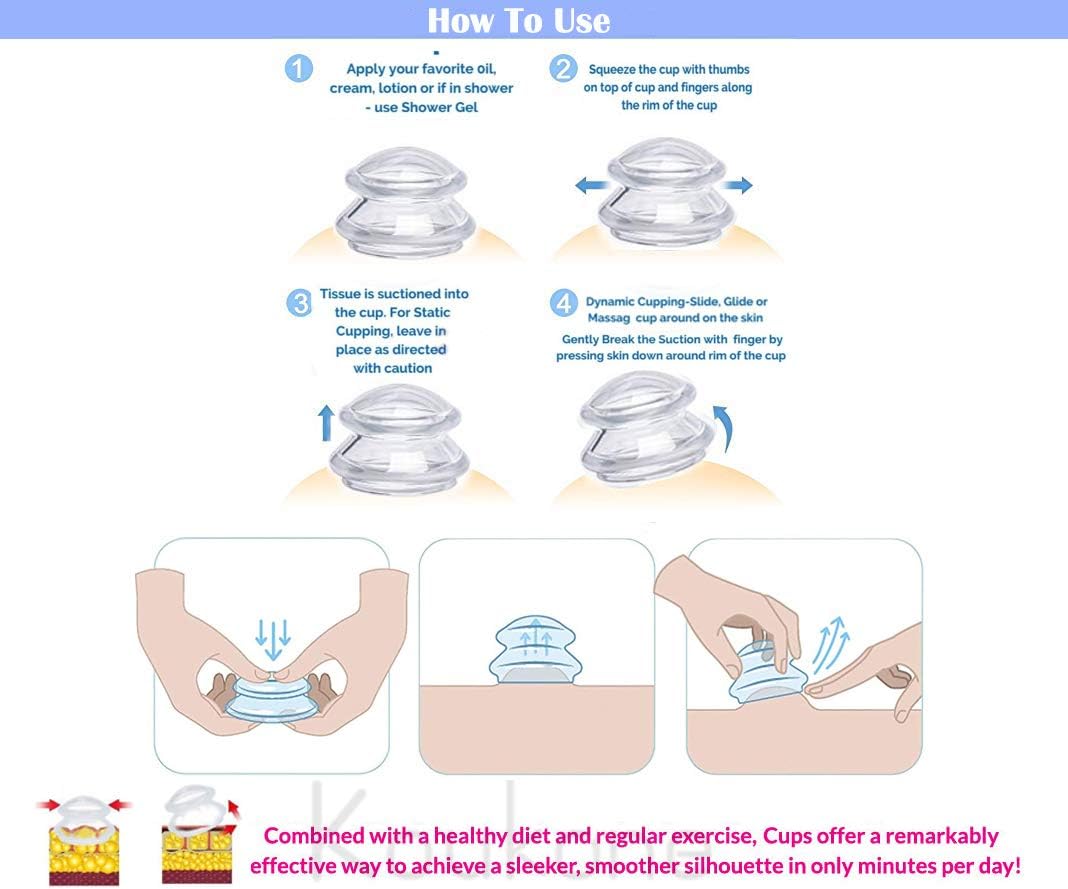 How To Use

1 Apply your favorite oil, cream, lotion or if in shower - use Shower Gel

2 Squeeze the cup with thumbs on top of cup and fingers along the rim of the cup

3 Tissue is suctioned into the cup. For Static Cupping, leave in place as directed with caution

4 Dynamic Cupping-Slide, Glide or Massag cup around on the skin
Gently Break the Suction with finger by pressing skin down around rim of the cup

Combined with a healthy diet and regular exercise, Cups offer a remarkably effective way to achieve a sleeker, smoother silhouette in only minutes per day!