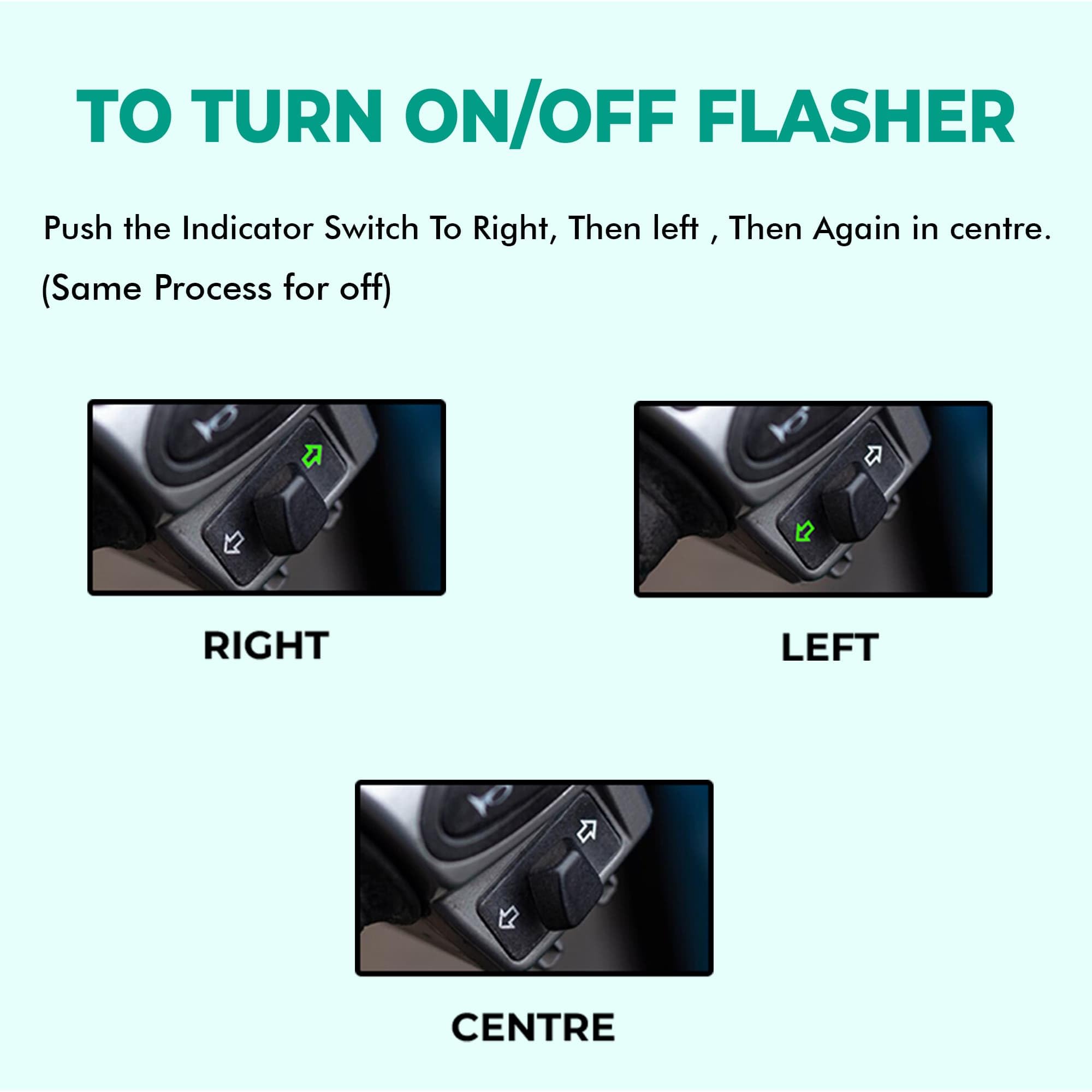 TO TURN ON/OFF FLASHER

Push the Indicator Switch To Right, Then left , Then Again in centre. (Same Process for off)

RIGHT

LEFT

CENTRE